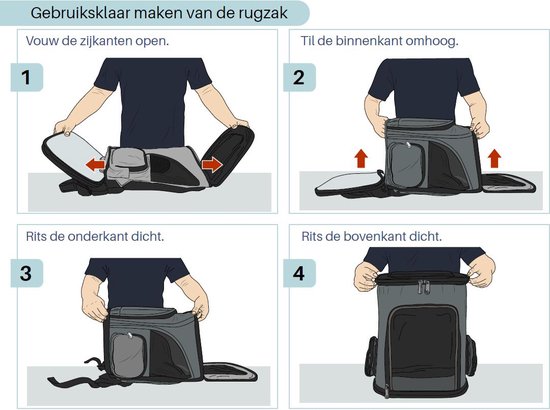 Gebruiksklaar maken van de rugzak

Vouw de zijkanten open.

1

Til de binnenkant omhoog.

2

Rits de onderkant dicht.

3

Rits de bovenkant dicht.

4