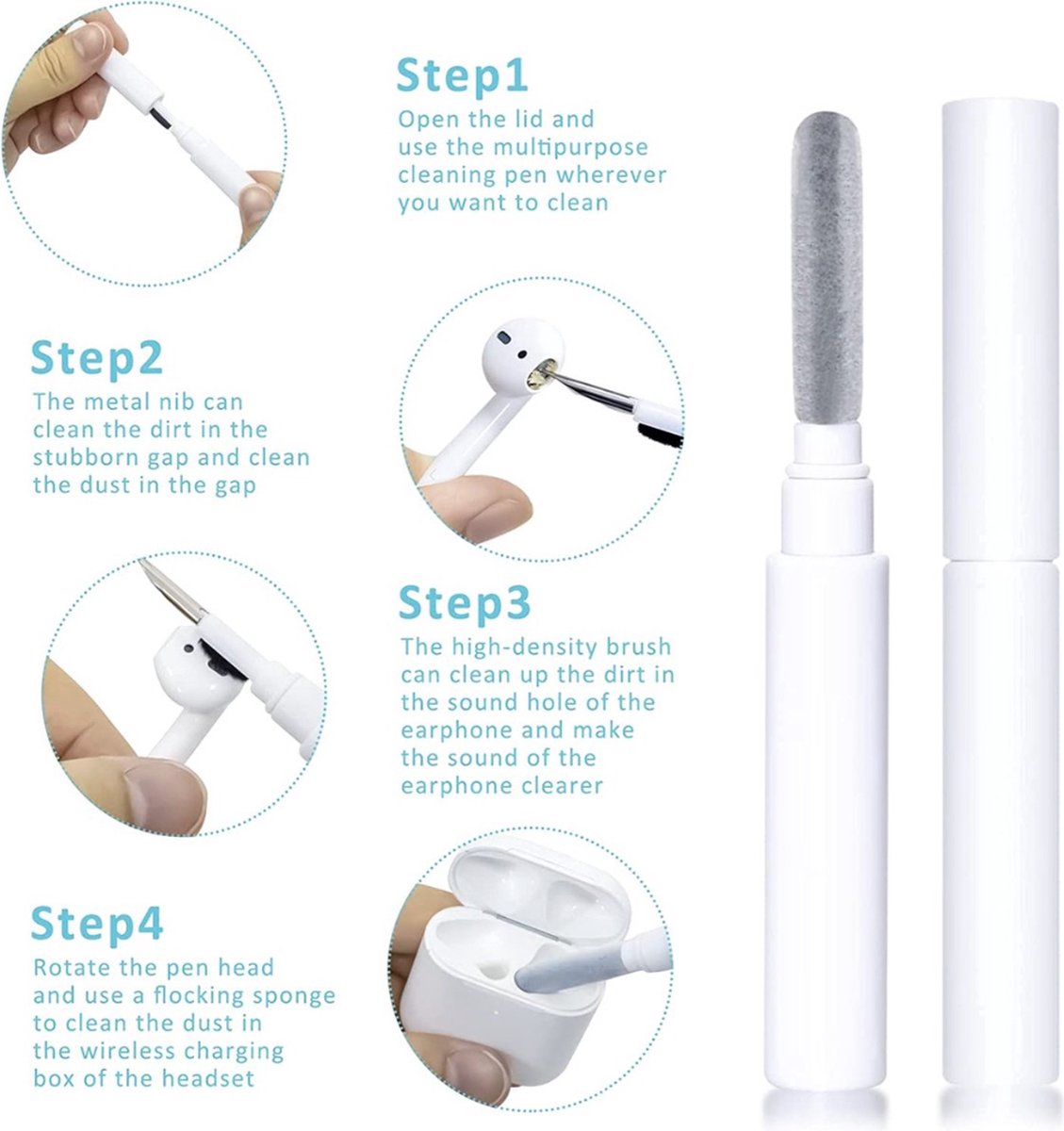 Step1
Open the lid and use the multipurpose cleaning pen wherever you want to clean

Step2
The metal nib can clean the dirt in the stubborn gap and clean the dust in the gap

Step3
The high-density brush can clean up the dirt in the sound hole of the earphone and make the sound of the earphone clearer

Step4
Rotate the pen head and use a flocking sponge to clean the dust in the wireless charging box of the headset