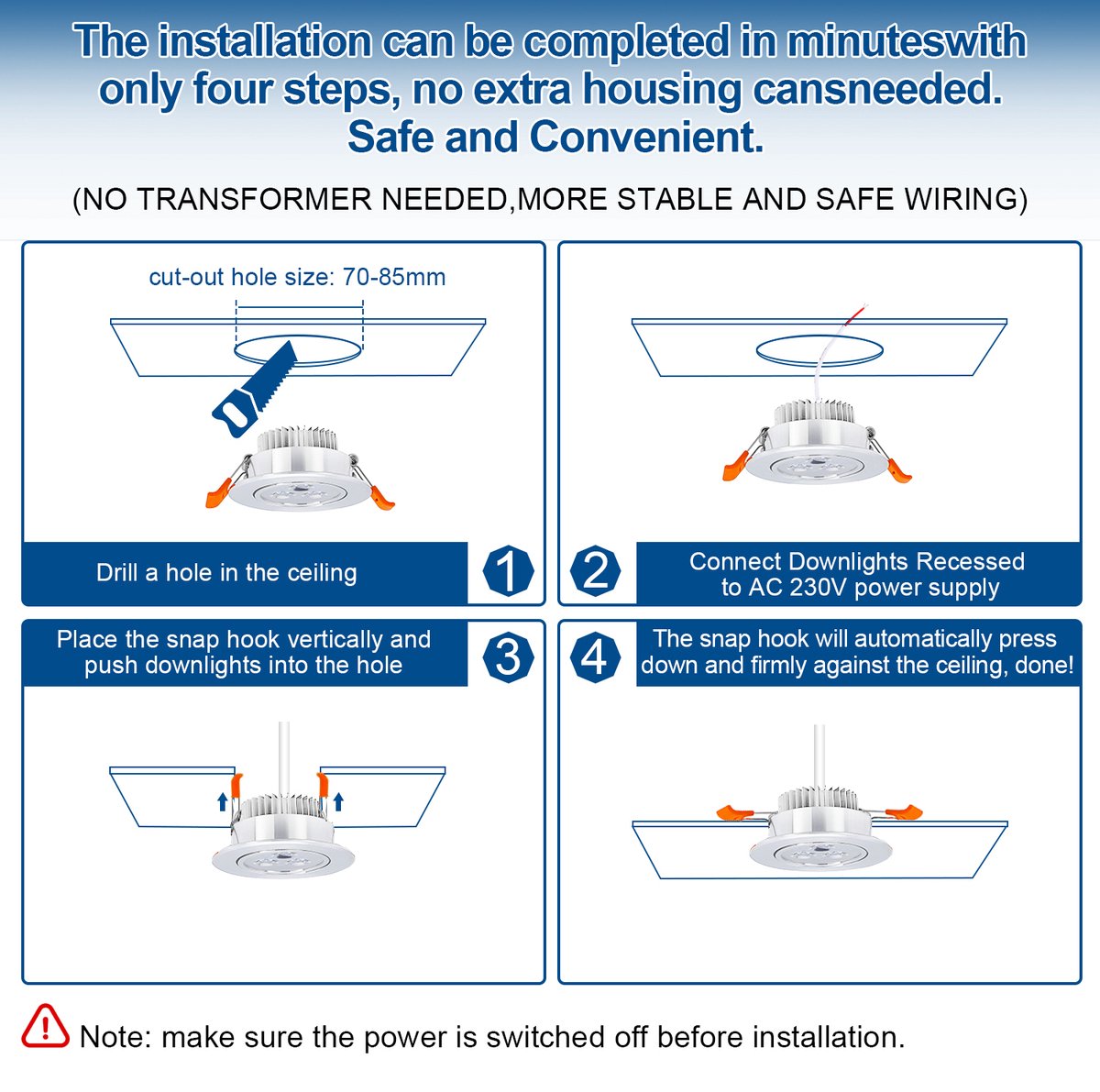 The installation can be completed in minuteswith only four steps, no extra housing cansneeded. Safe and Convenient.

(NO TRANSFORMER NEEDED,MORE STABLE AND SAFE WIRING)

cut-out hole size: 70-85mm

Drill a hole in the ceiling

1

2

Connect Downlights Recessed to AC 230V power supply

Place the snap hook vertically and push downlights into the hole

3

4

The snap hook will automatically press down and firmly against the ceiling, done!

Note: make sure the power is switched off before installation.