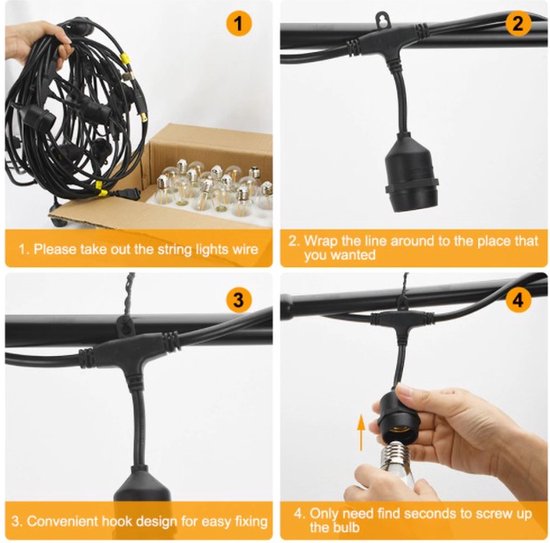 1

1. Please take out the string lights wire

2

2. Wrap the line around to the place that you wanted

3

3. Convenient hook design for easy fixing

4

4. Only need find seconds to screw up the bulb