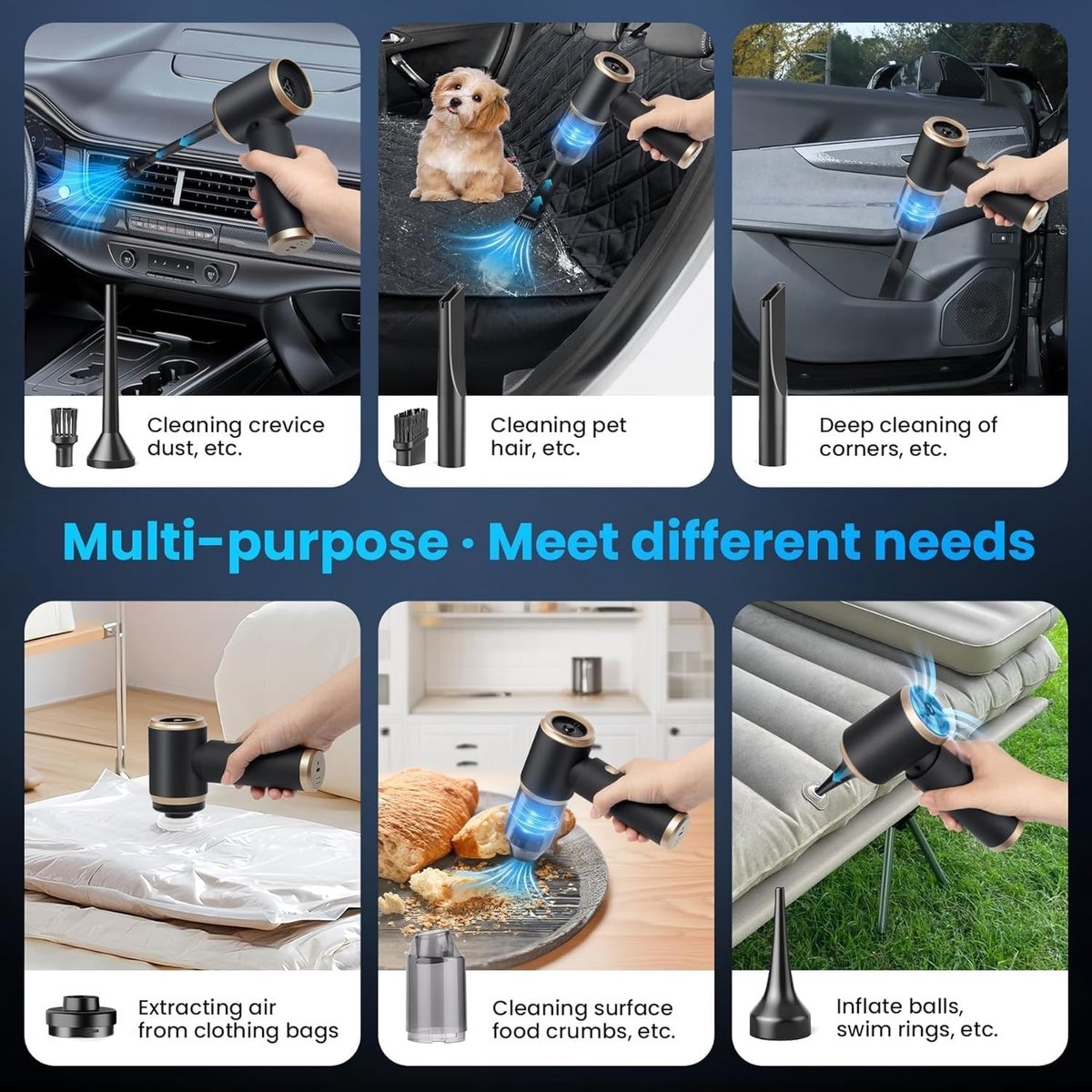 Cleaning crevice dust, etc.

Cleaning pet hair, etc.

Deep cleaning of corners, etc.

Multi-purpose · Meet different needs

Extracting air from clothing bags

Cleaning surface food crumbs, etc.

Inflate balls, swim rings, etc.