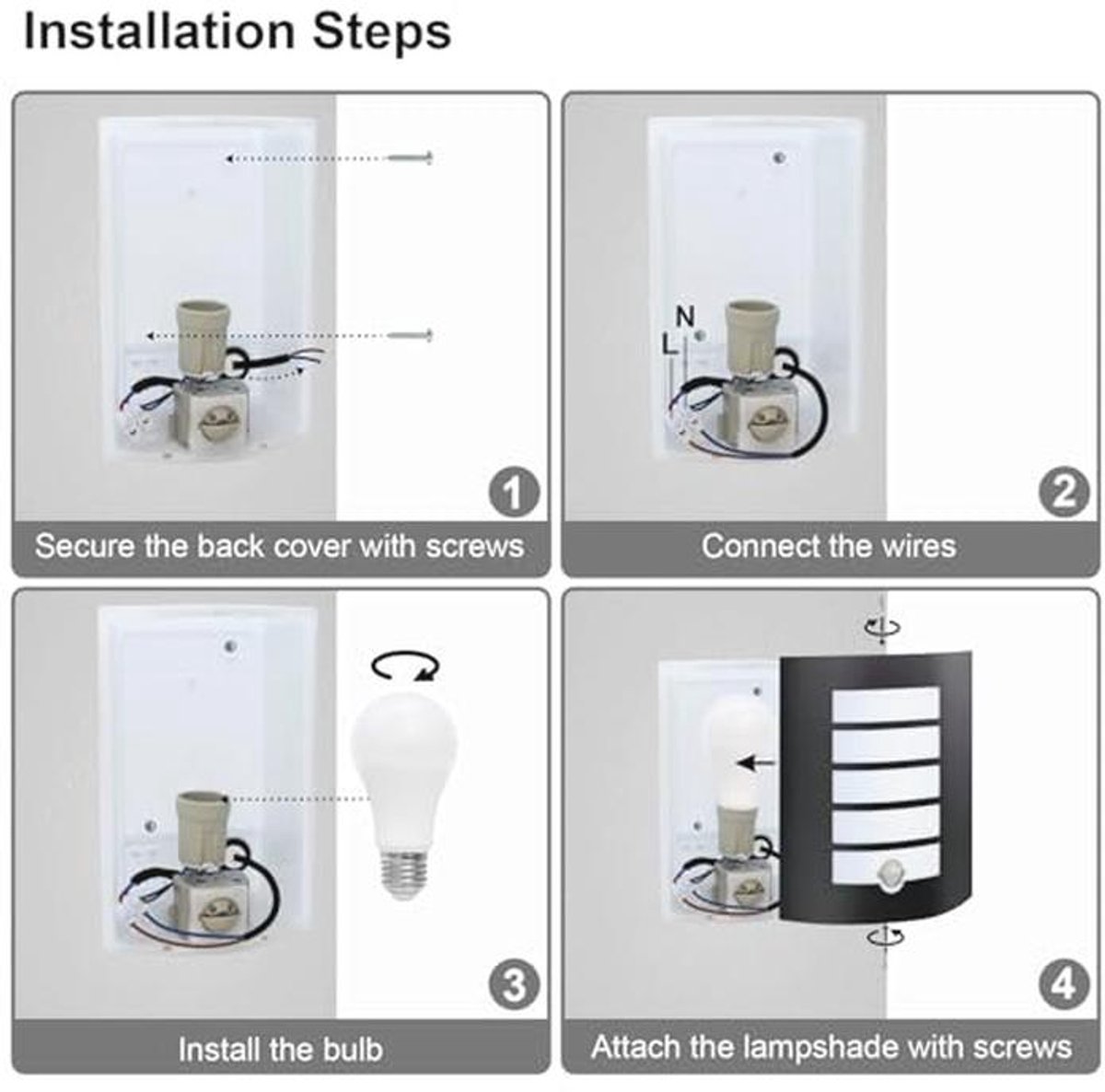 Installation Steps

1
Secure the back cover with screws

N
L
2
Connect the wires

3
Install the bulb

4
Attach the lampshade with screws