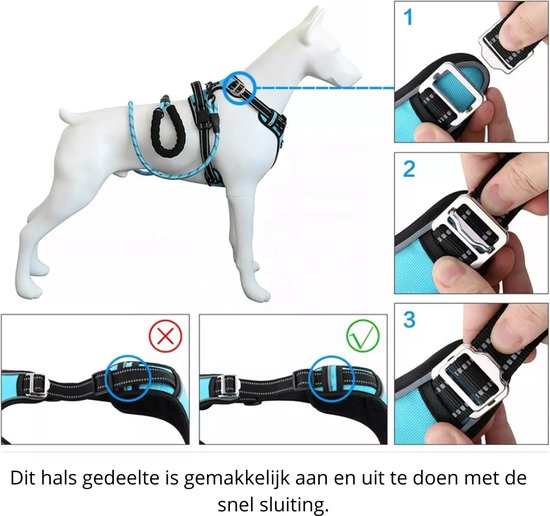 1

2

3

Dit hals gedeelte is gemakkelijk aan en uit te doen met de snel sluiting.