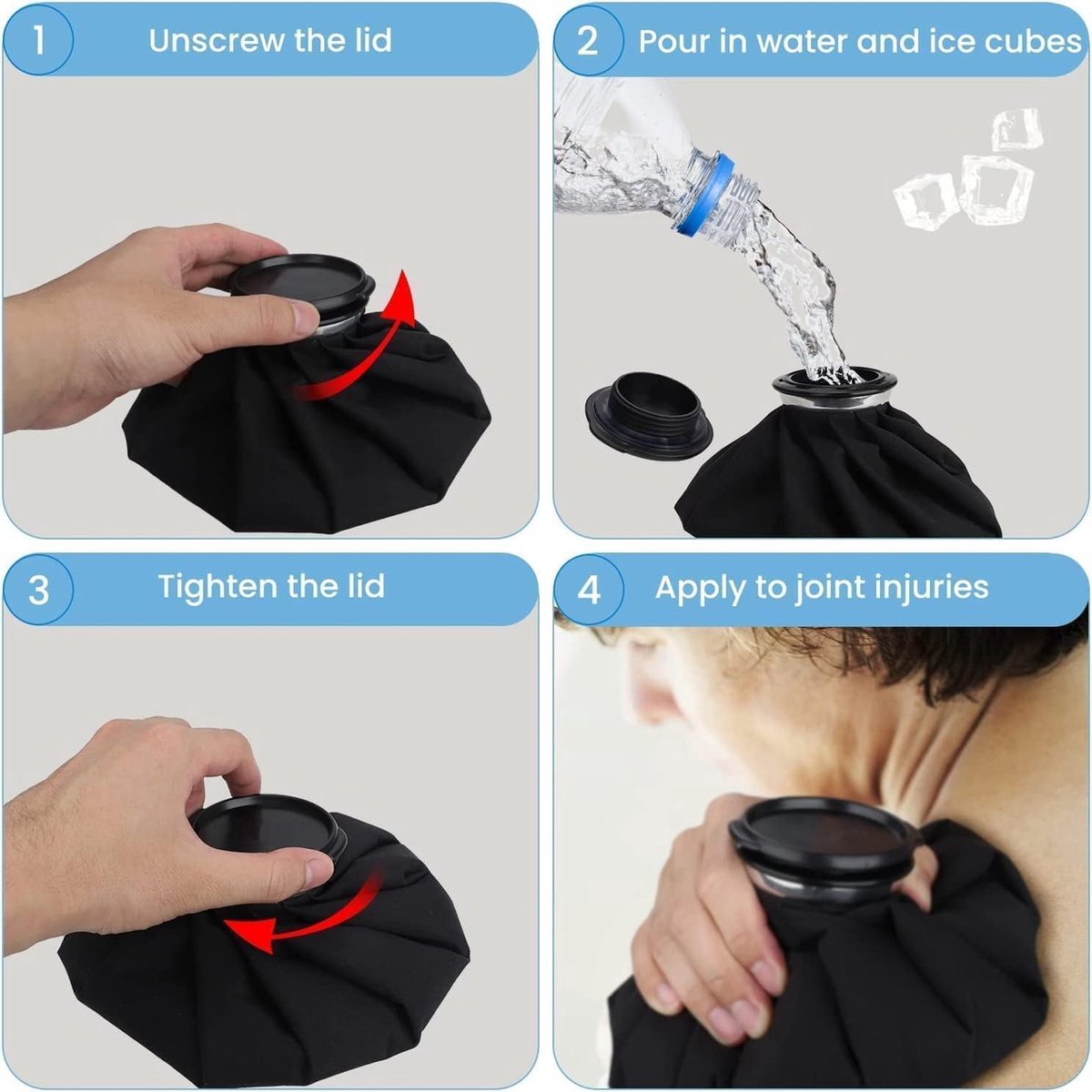 1 Unscrew the lid

2 Pour in water and ice cubes

3 Tighten the lid

4 Apply to joint injuries