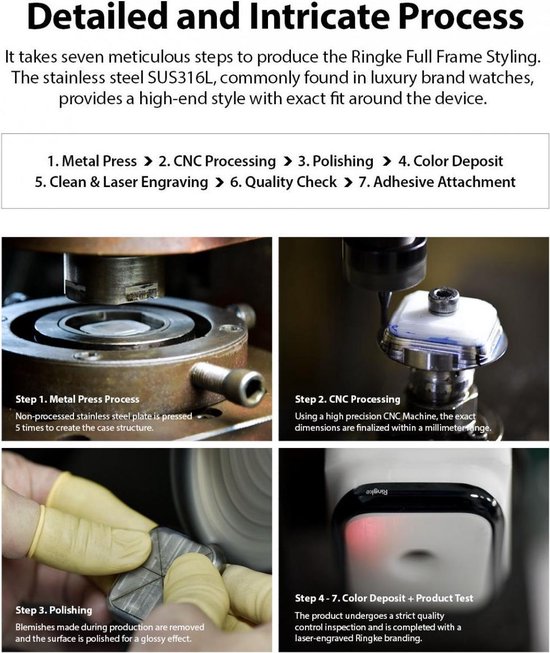 Detailed and Intricate Process

It takes seven meticulous steps to produce the Ringke Full Frame Styling. The stainless steel SUS316L, commonly found in luxury brand watches, provides a high-end style with exact fit around the device.

1. Metal Press > 2. CNC Processing > 3. Polishing > 4. Color Deposit
5. Clean & Laser Engraving > 6. Quality Check > 7. Adhesive Attachment

Step 1. Metal Press Process
Non-processed stainless steel plate is pressed 5 times to create the case structure.

Step 2. CNC Processing
Using a high precision CNC Machine, the exact dimensions are finalized within a millimeter range.

Step 3. Polishing
Blemishes made during production are removed and the surface is polished for a glossy effect.

Ringke

Step 4 - 7. Color Deposit + Product Test
The product undergoes a strict quality control inspection and is completed with a laser-engraved Ringke branding.