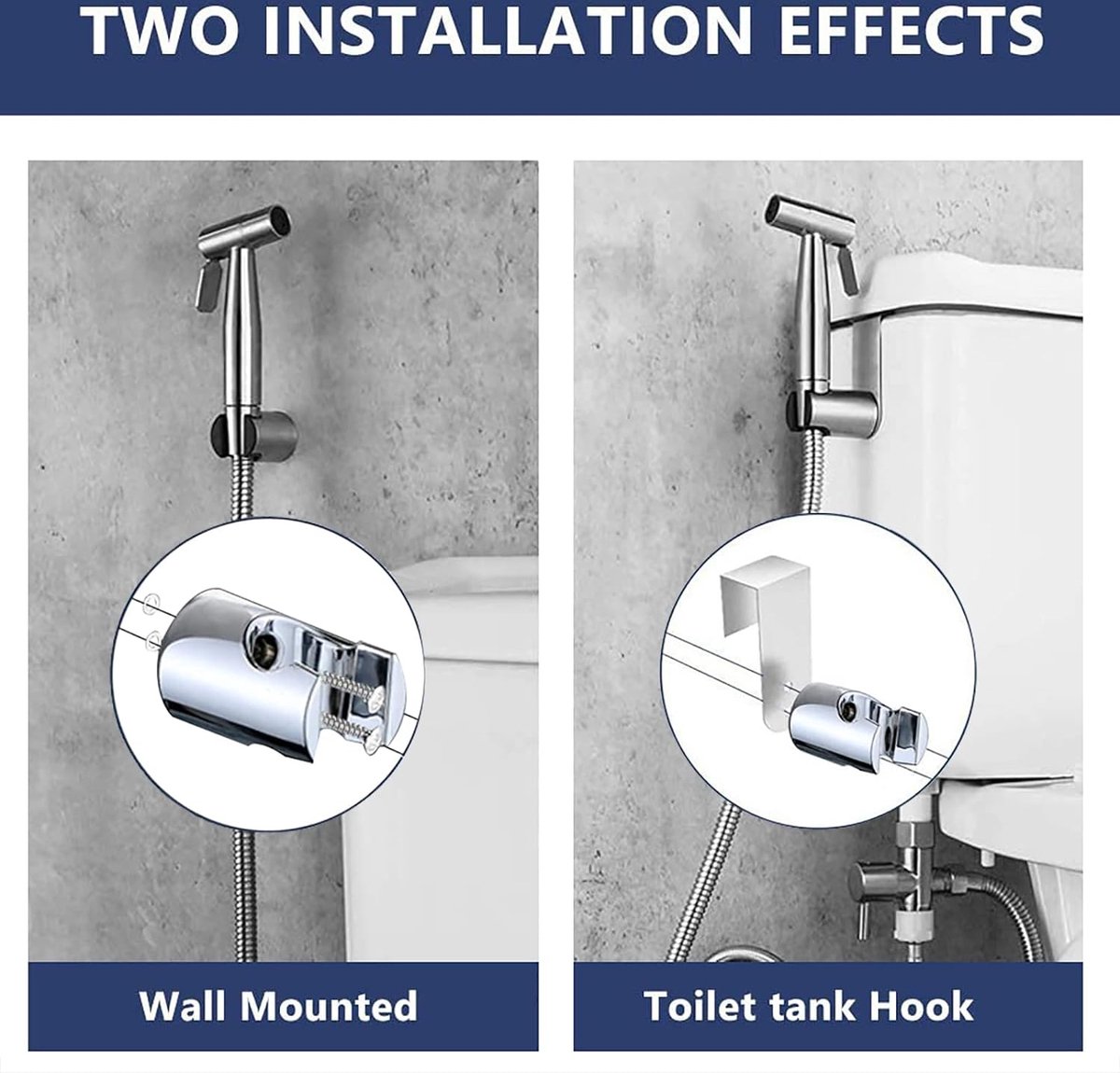 TWO INSTALLATION EFFECTS

Wall Mounted

Toilet tank Hook