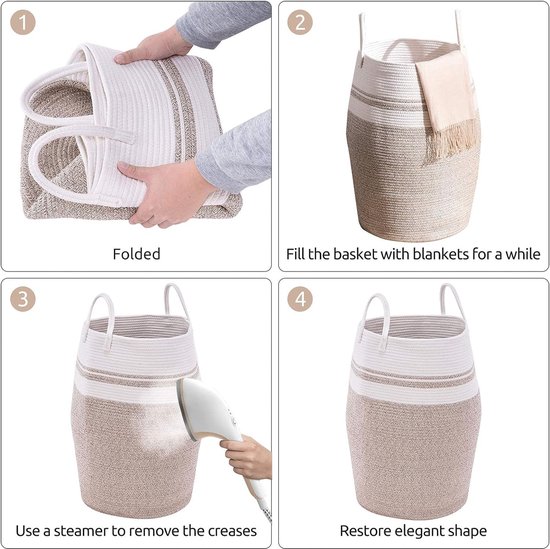 1
Folded

2
Fill the basket with blankets for a while

3
Use a steamer to remove the creases

4
Restore elegant shape