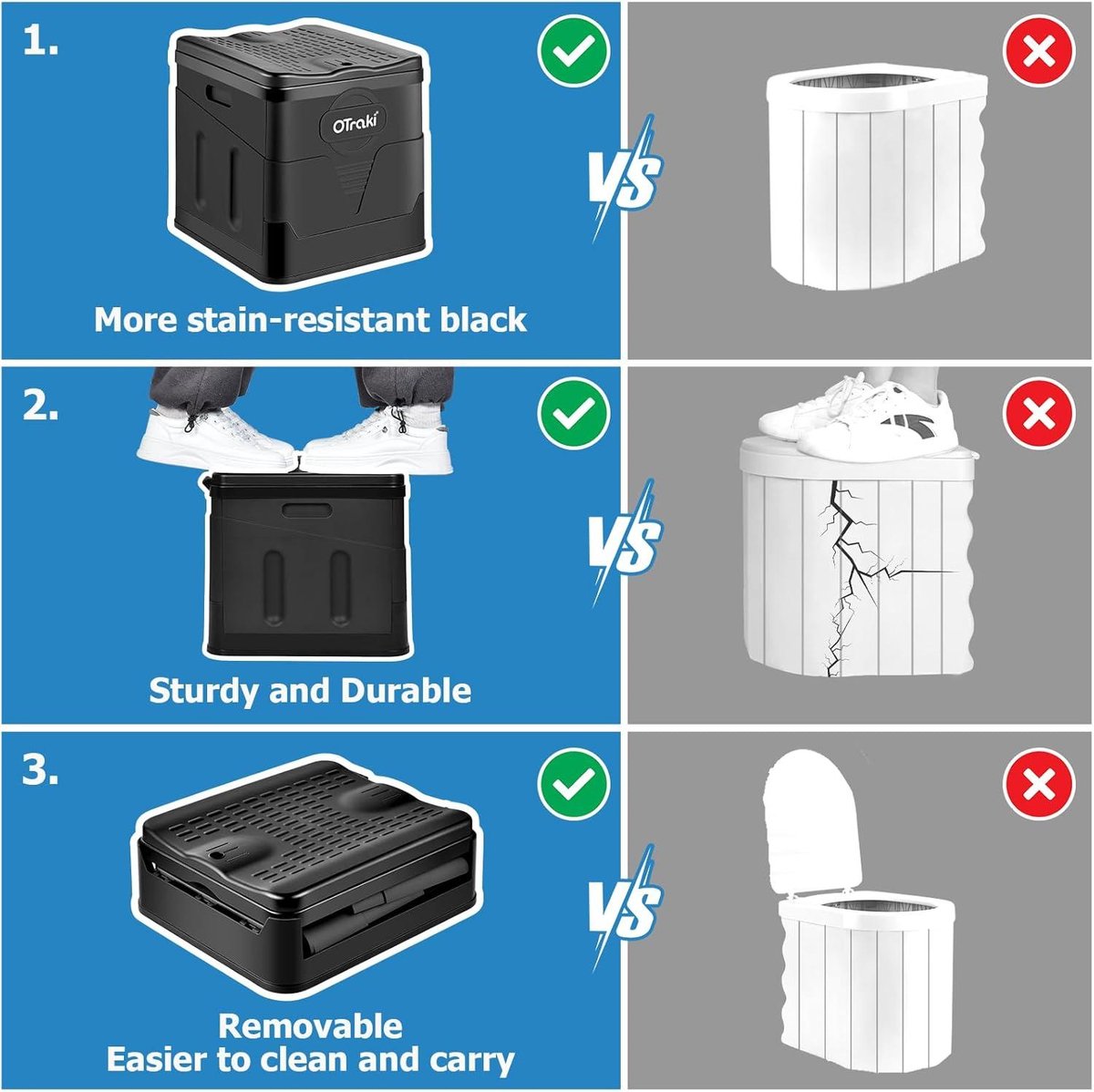 1.

OTraki

More stain-resistant black

VS

2.

Sturdy and Durable

VS

3.

Removable
Easier to clean and carry

VS