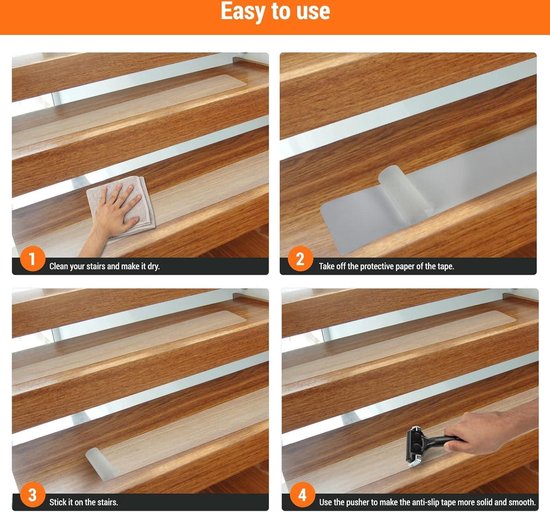 Easy to use

1 Clean your stairs and make it dry.

2 Take off the protective paper of the tape.

3 Stick it on the stairs.

4 Use the pusher to make the anti-slip tape more solid and smooth.