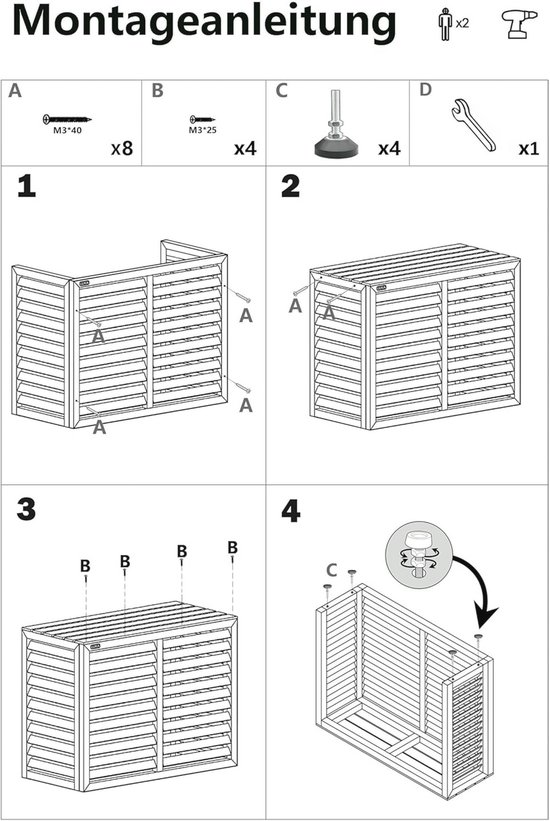 Montageanleitung

x2

| A | B | C | D |
|---|---|---|---|
| M3*40 x8 | M3*25 x4 | x4 | x1 |

1

A A A A

2

A A

3

B B B B

4

C