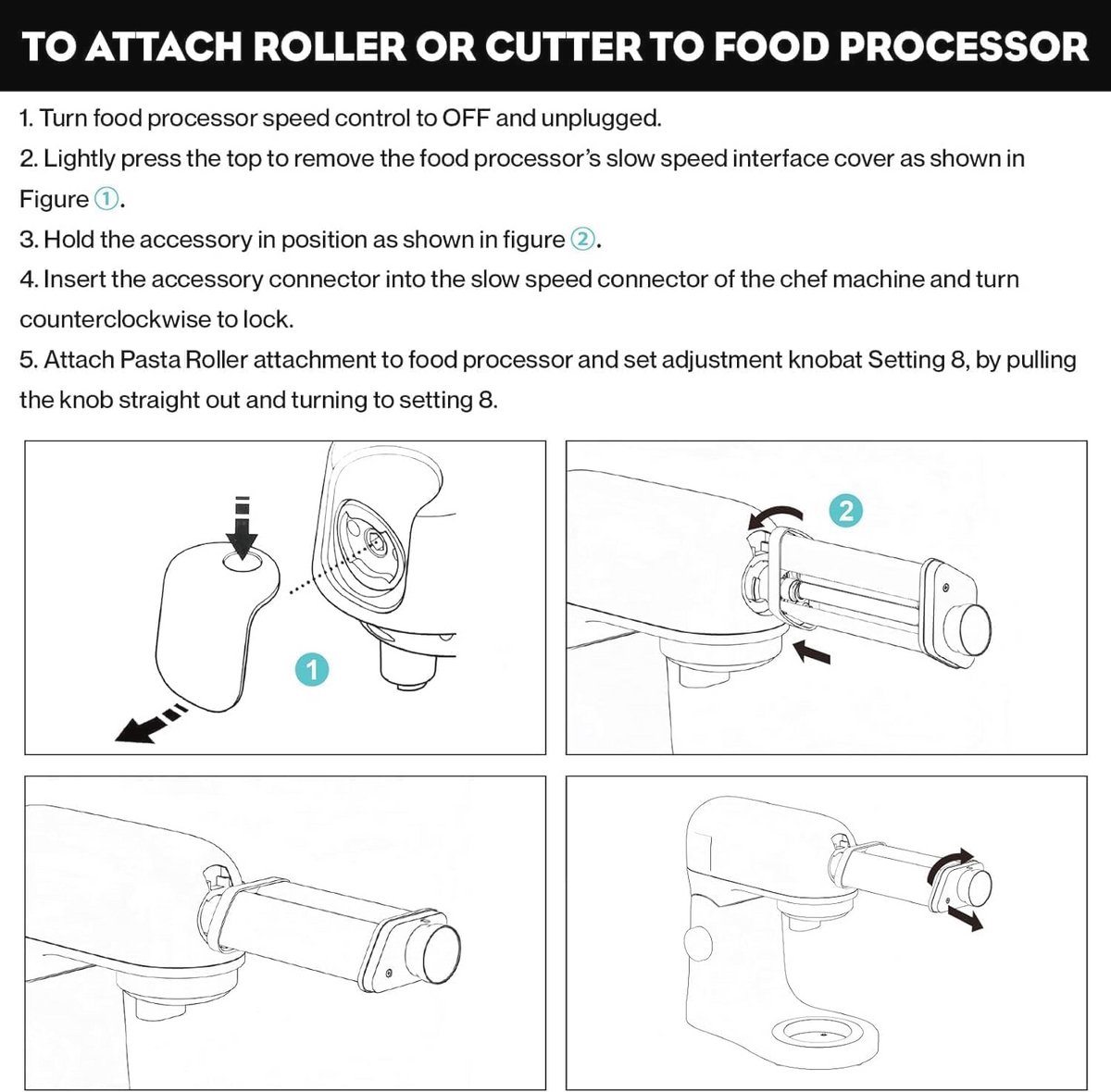 TO ATTACH ROLLER OR CUTTER TO FOOD PROCESSOR

1. Turn food processor speed control to OFF and unplugged.
2. Lightly press the top to remove the food processor's slow speed interface cover as shown in Figure ①.
3. Hold the accessory in position as shown in figure ②.
4. Insert the accessory connector into the slow speed connector of the chef machine and turn counterclockwise to lock.
5. Attach Pasta Roller attachment to food processor and set adjustment knobat Setting 8, by pulling the knob straight out and turning to setting 8.

1

2