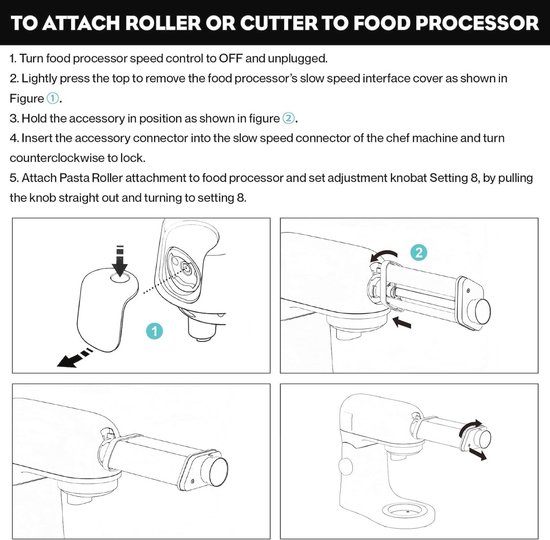 TO ATTACH ROLLER OR CUTTER TO FOOD PROCESSOR

1. Turn food processor speed control to OFF and unplugged.

2. Lightly press the top to remove the food processor's slow speed interface cover as shown in Figure ①.

3. Hold the accessory in position as shown in figure ②.

4. Insert the accessory connector into the slow speed connector of the chef machine and turn counterclockwise to lock.

5. Attach Pasta Roller attachment to food processor and set adjustment knobat Setting 8, by pulling the knob straight out and turning to setting 8.

1

2