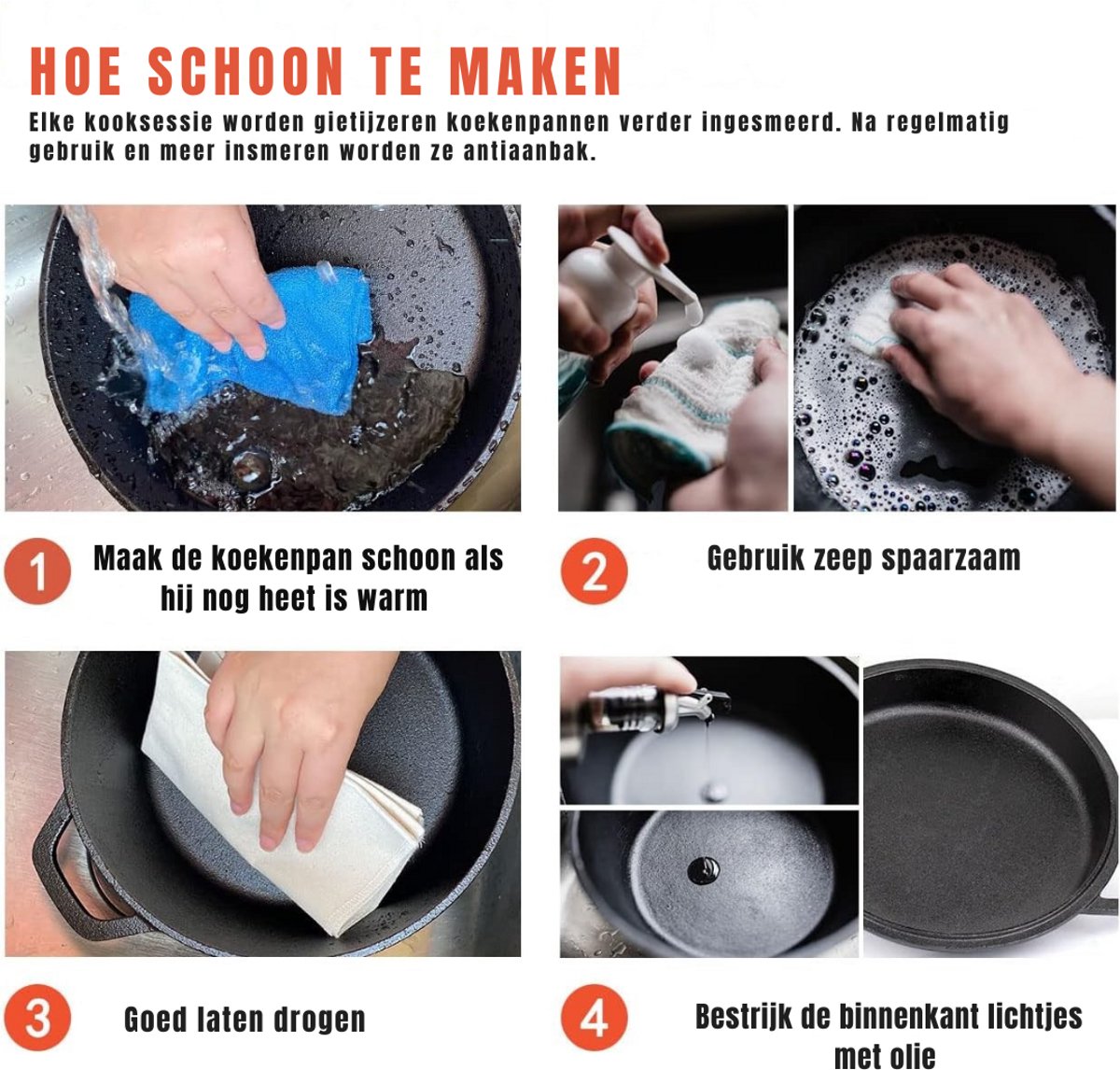 HOE SCHOON TE MAKEN

Elke kooksessie worden gietijzeren koekenpannen verder ingesmeerd. Na regelmatig gebruik en meer insmeren worden ze antiaanbak.

1 Maak de koekenpan schoon als hij nog heet is warm

2 Gebruik zeep spaarzaam

3 Goed laten drogen

4 Bestrijk de binnenkant lichtjes met olie