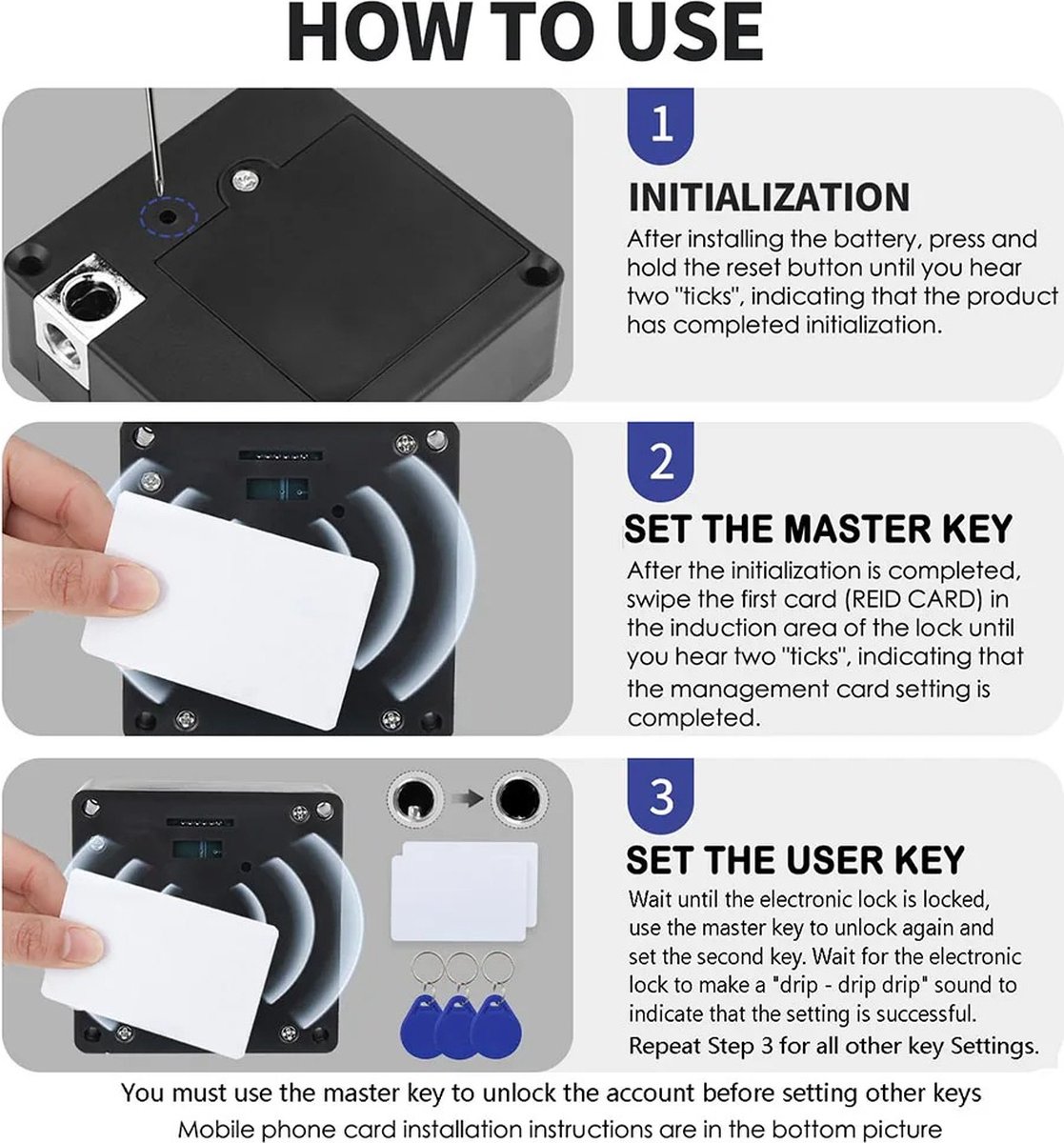 HOW TO USE

1

INITIALIZATION

After installing the battery, press and hold the reset button until you hear two "ticks", indicating that the product has completed initialization.

2

SET THE MASTER KEY

After the initialization is completed, swipe the first card (REID CARD) in the induction area of the lock until you hear two "ticks", indicating that the management card setting is completed.

3

SET THE USER KEY

Wait until the electronic lock is locked, use the master key to unlock again and set the second key. Wait for the electronic lock to make a "drip - drip drip" sound to indicate that the setting is successful.
Repeat Step 3 for all other key Settings.

You must use the master key to unlock the account before setting other keys
Mobile phone card installation instructions are in the bottom picture