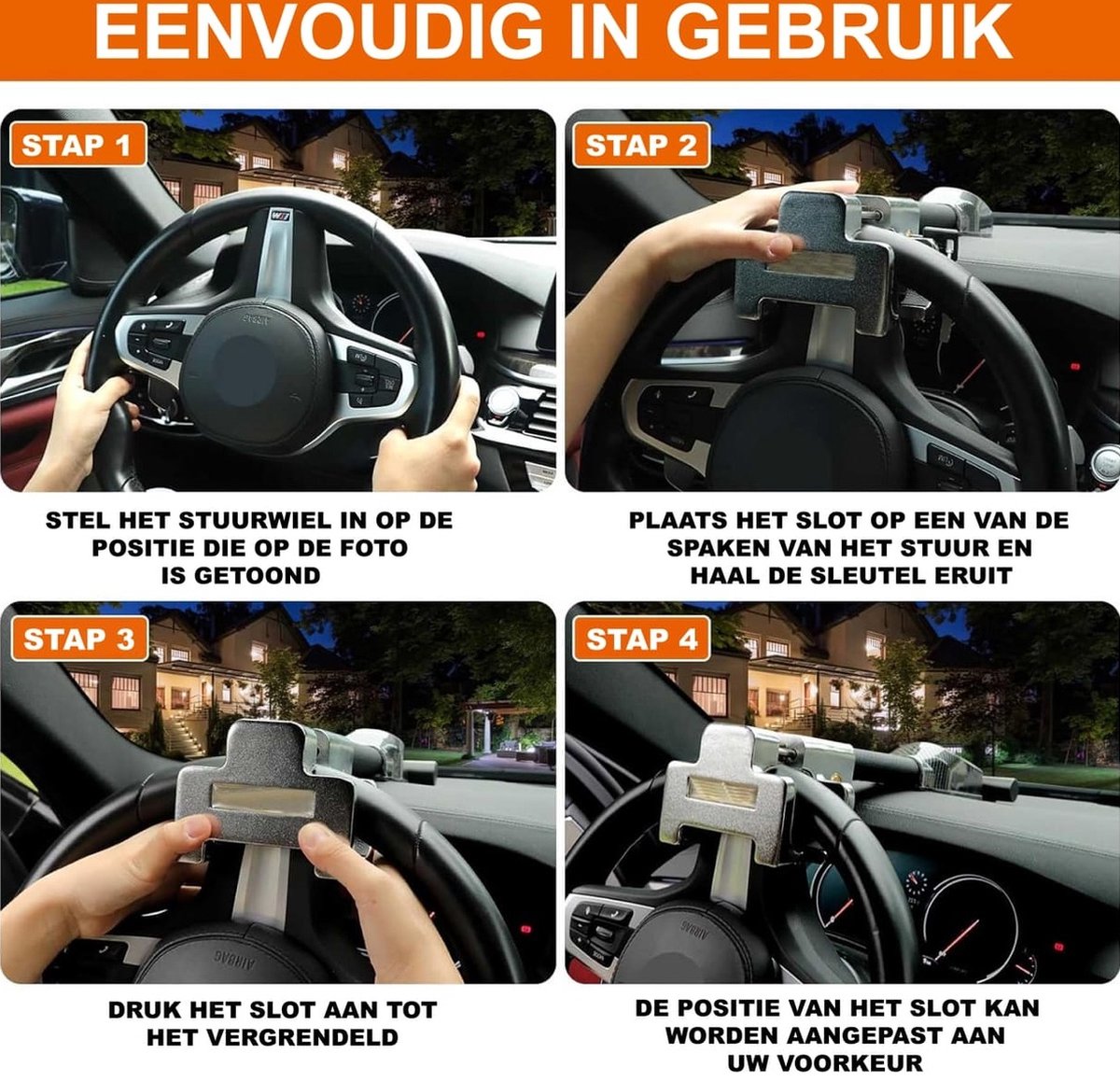 EENVOUDIG IN GEBRUIK

STAP 1

STEL HET STUURWIEL IN OP DE POSITIE DIE OP DE FOTO IS GETOOND

STAP 2

PLAATS HET SLOT OP EEN VAN DE SPAKEN VAN HET STUUR EN HAAL DE SLEUTEL ERUIT

STAP 3

DRUK HET SLOT AAN TOT HET VERGRENDELD

STAP 4

DE POSITIE VAN HET SLOT KAN WORDEN AANGEPAST AAN UW VOORKEUR