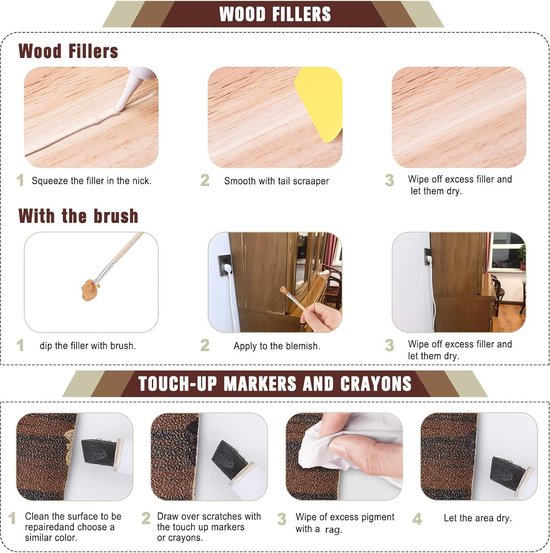 WOOD FILLERS

Wood Fillers

1 Squeeze the filler in the nick.

2 Smooth with tail scraaper

3 Wipe off excess filler and let them dry.

With the brush

1 dip the filler with brush.

2 Apply to the blemish.

3 Wipe off excess filler and let them dry.

TOUCH-UP MARKERS AND CRAYONS

1 Clean the surface to be repairedand choose a similar color.

2 Draw over scratches with the touch up markers or crayons.

3 Wipe of excess pigment with a rag.

4 Let the area dry.