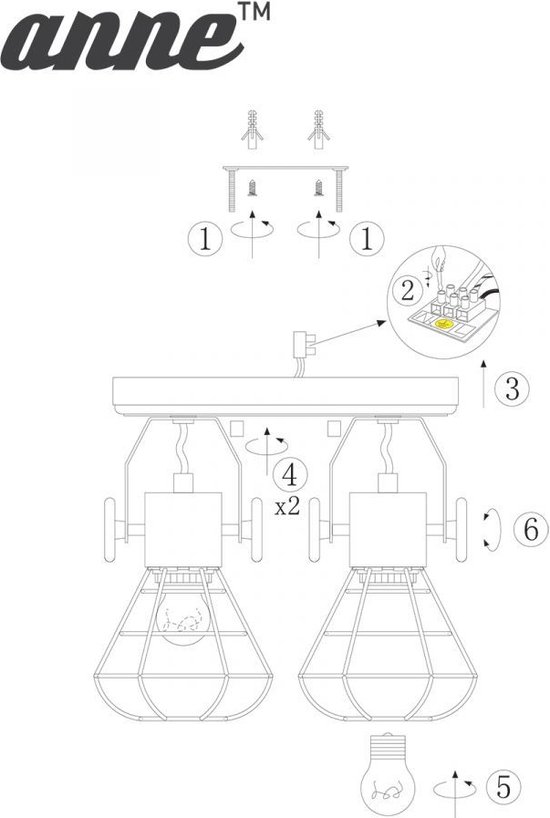 anne™

1 1

2

3

4
x2

6

5