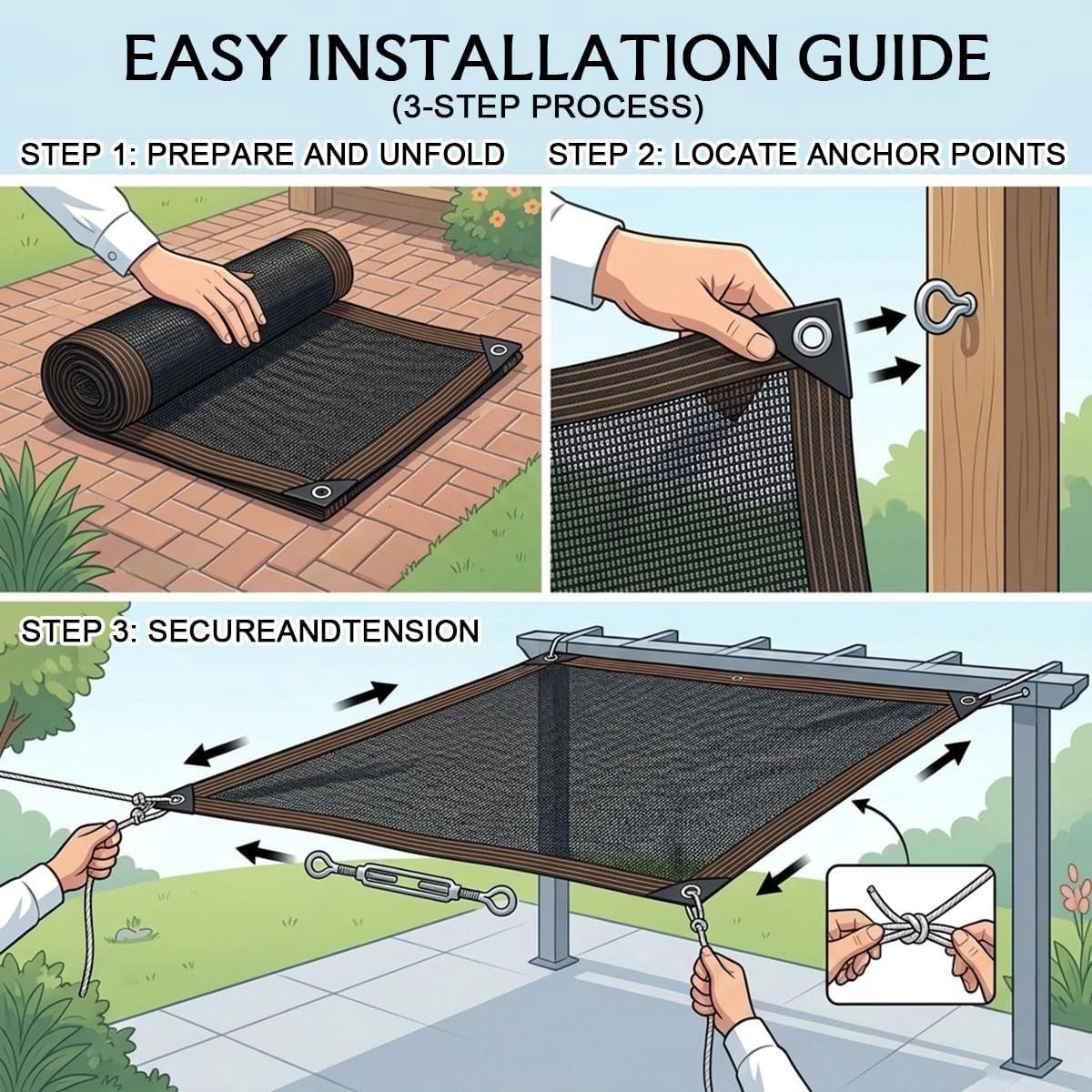 EASY INSTALLATION GUIDE
(3-STEP PROCESS)

STEP 1: PREPARE AND UNFOLD

STEP 2: LOCATE ANCHOR POINTS

STEP 3: SECUREANDTENSION