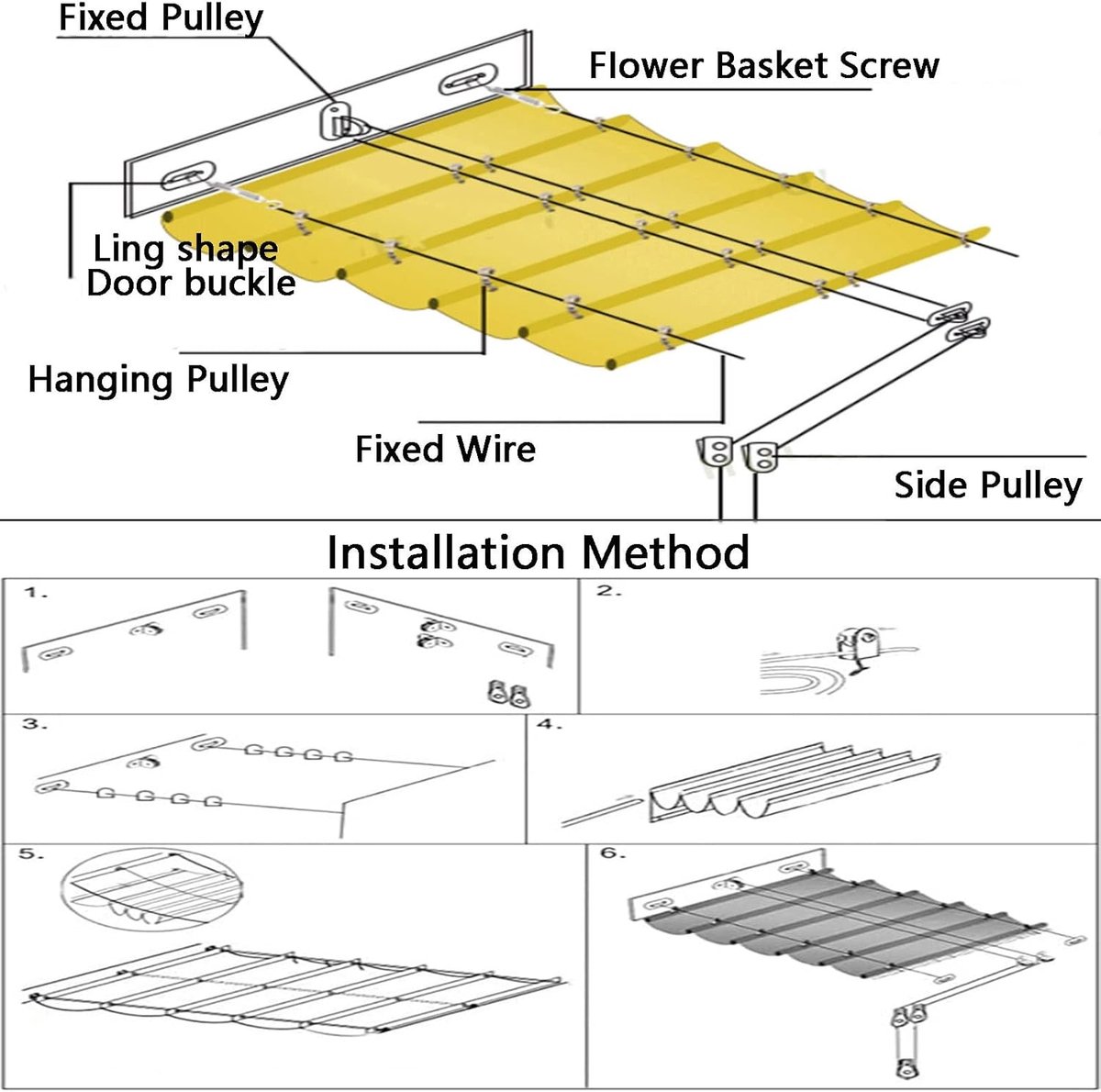 Fixed Pulley

Flower Basket Screw

Ling shape
Door buckle

Hanging Pulley

Fixed Wire

Side Pulley

Installation Method

1.

2.

3.

4.

5.

6.