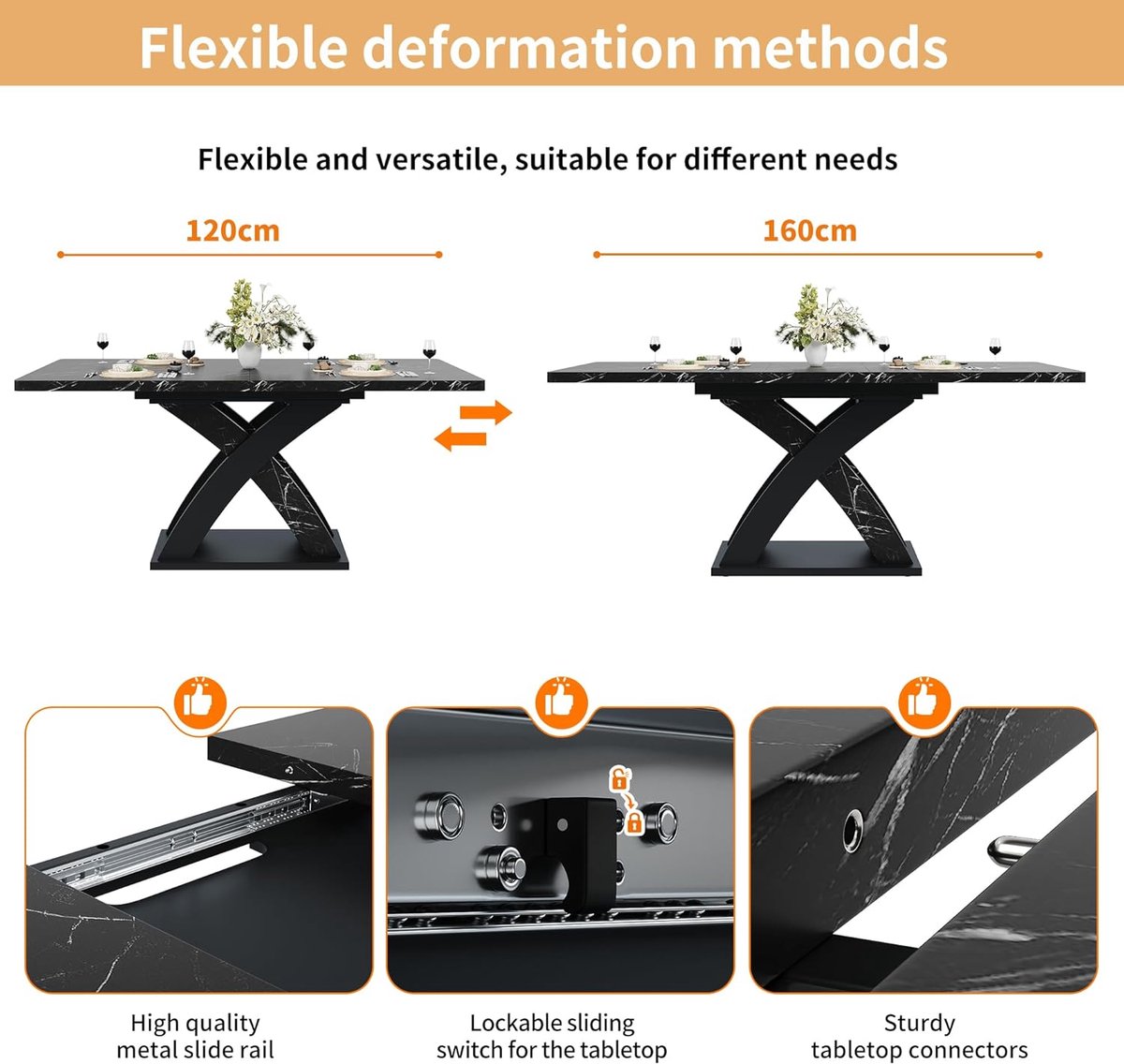 Flexible deformation methods

Flexible and versatile, suitable for different needs

120cm

160cm

High quality metal slide rail

Lockable sliding switch for the tabletop

Sturdy tabletop connectors