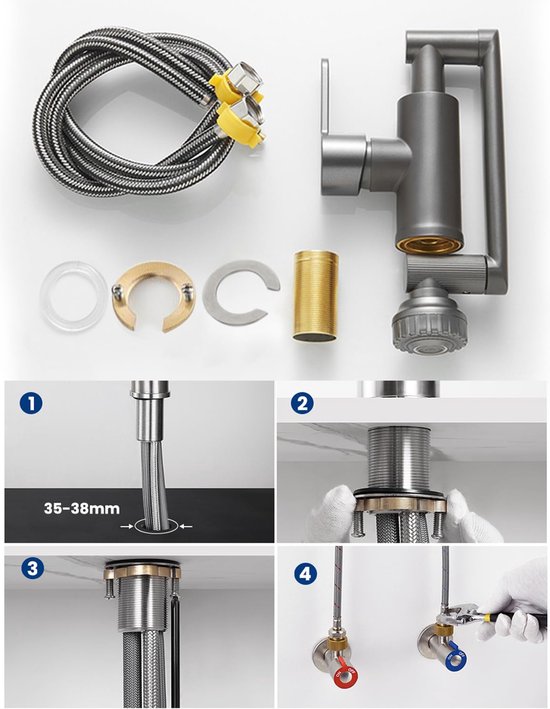 1

35-38mm

2

3

4