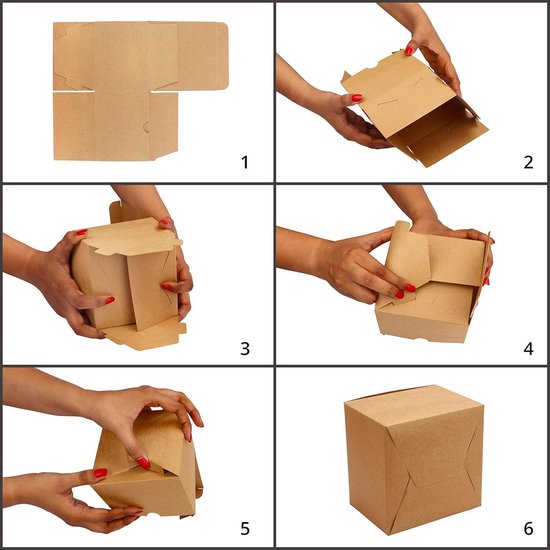 1

2

3

4

5

6