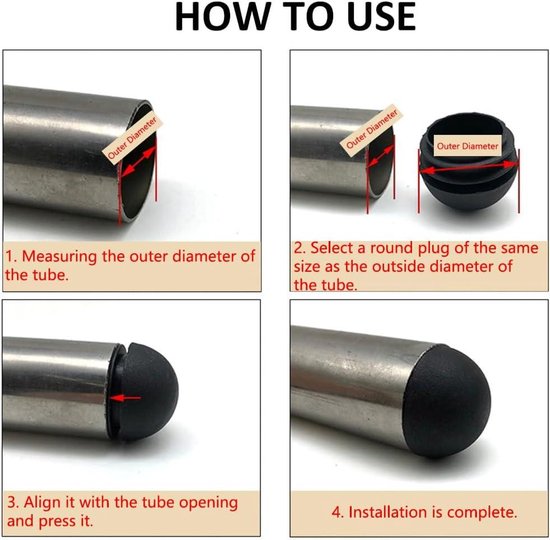 HOW TO USE

Outer Diameter

1. Measuring the outer diameter of the tube.

Outer Diameter

Outer Diameter

2. Select a round plug of the same size as the outside diameter of the tube.

3. Align it with the tube opening and press it.

4. Installation is complete.