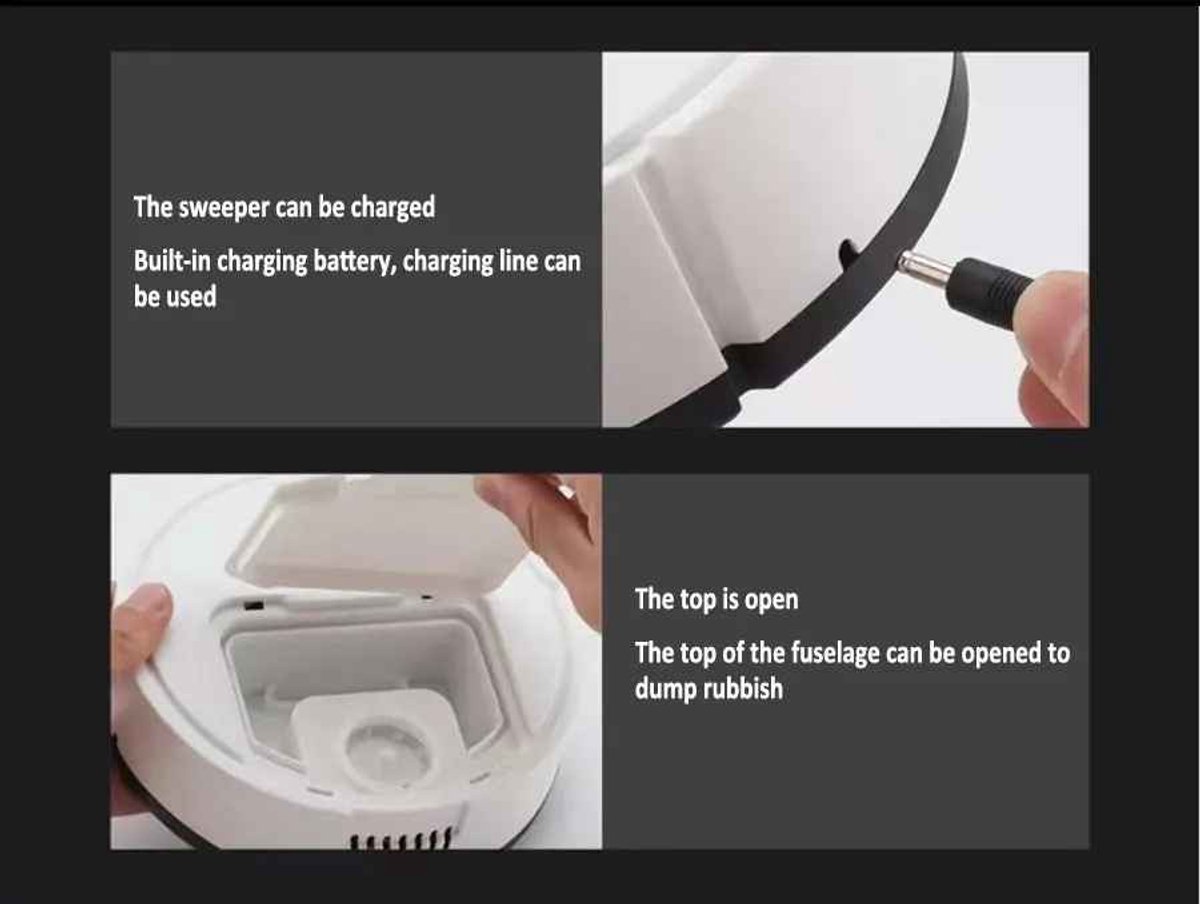 The sweeper can be charged

Built-in charging battery, charging line can be used

The top is open

The top of the fuselage can be opened to dump rubbish