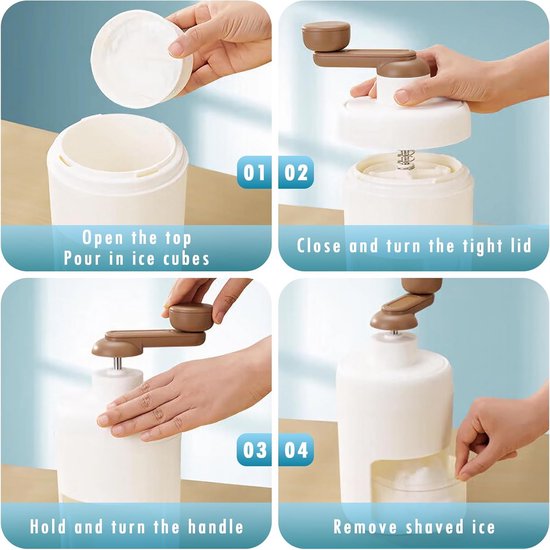 01

Open the top
Pour in ice cubes

02

Close and turn the tight lid

03

Hold and turn the handle

04

Remove shaved ice