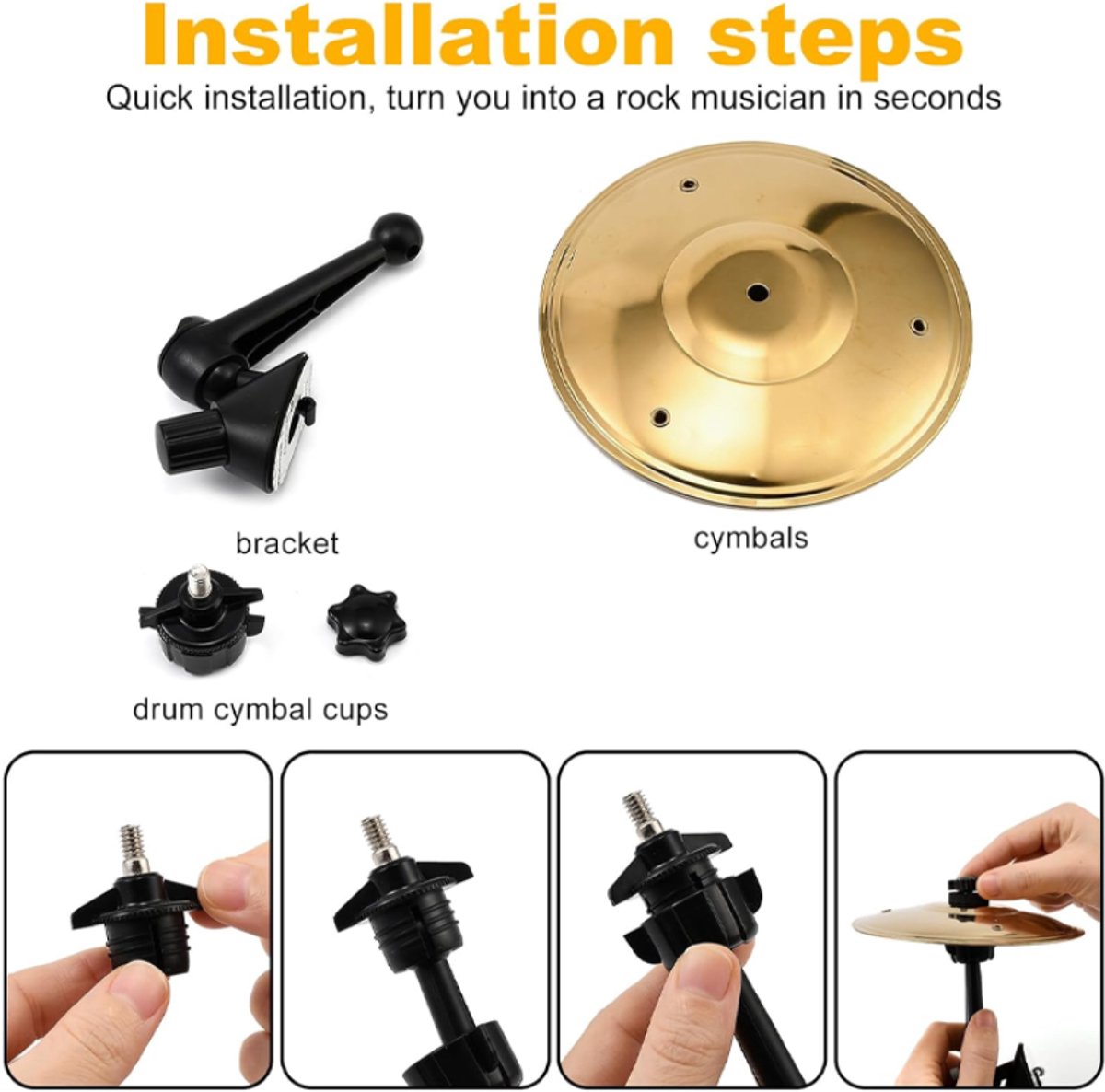 Installation steps

Quick installation, turn you into a rock musician in seconds

bracket

cymbals

drum cymbal cups