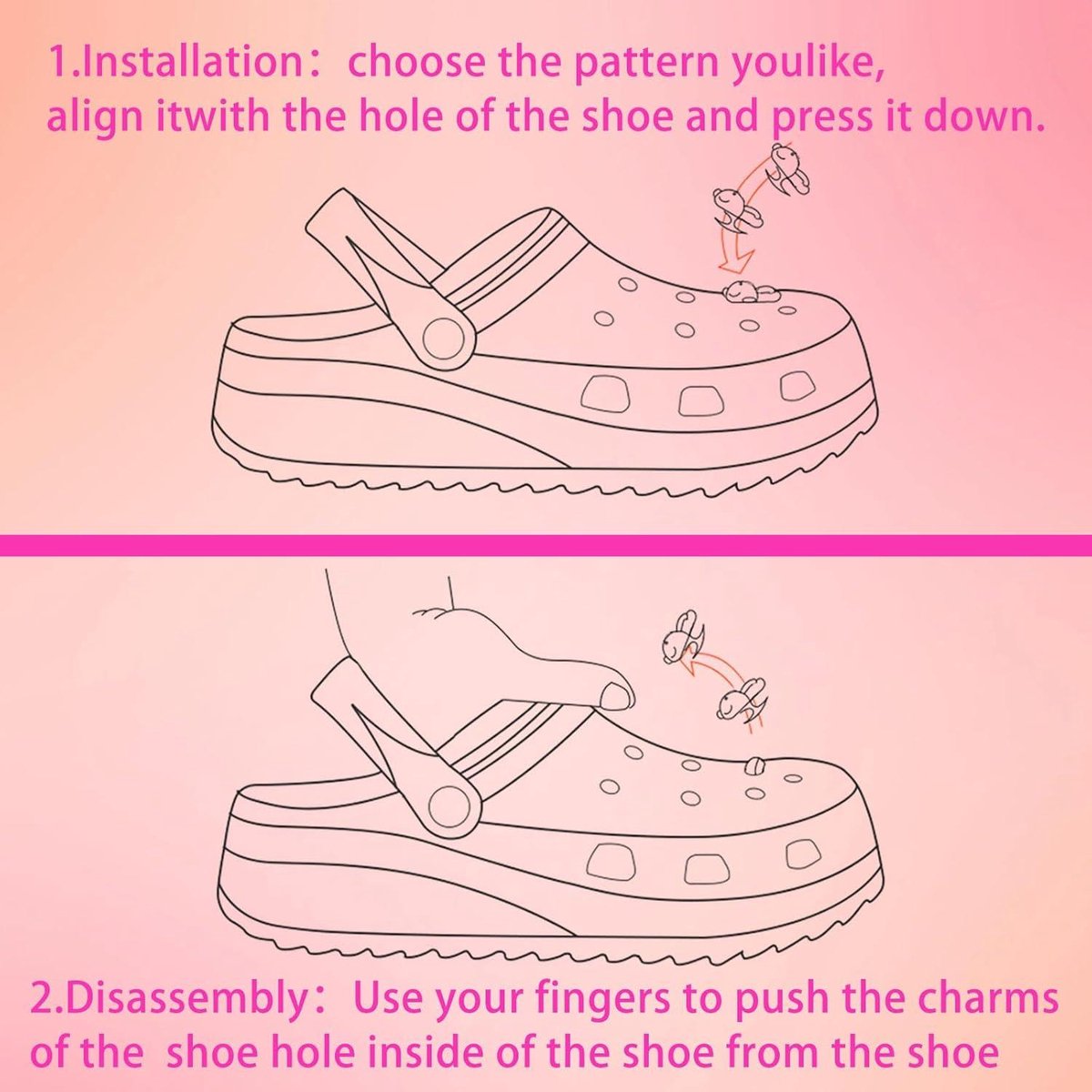 1.Installation：choose the pattern youlike, align itwith the hole of the shoe and press it down.

2.Disassembly：Use your fingers to push the charms of the shoe hole inside of the shoe from the shoe