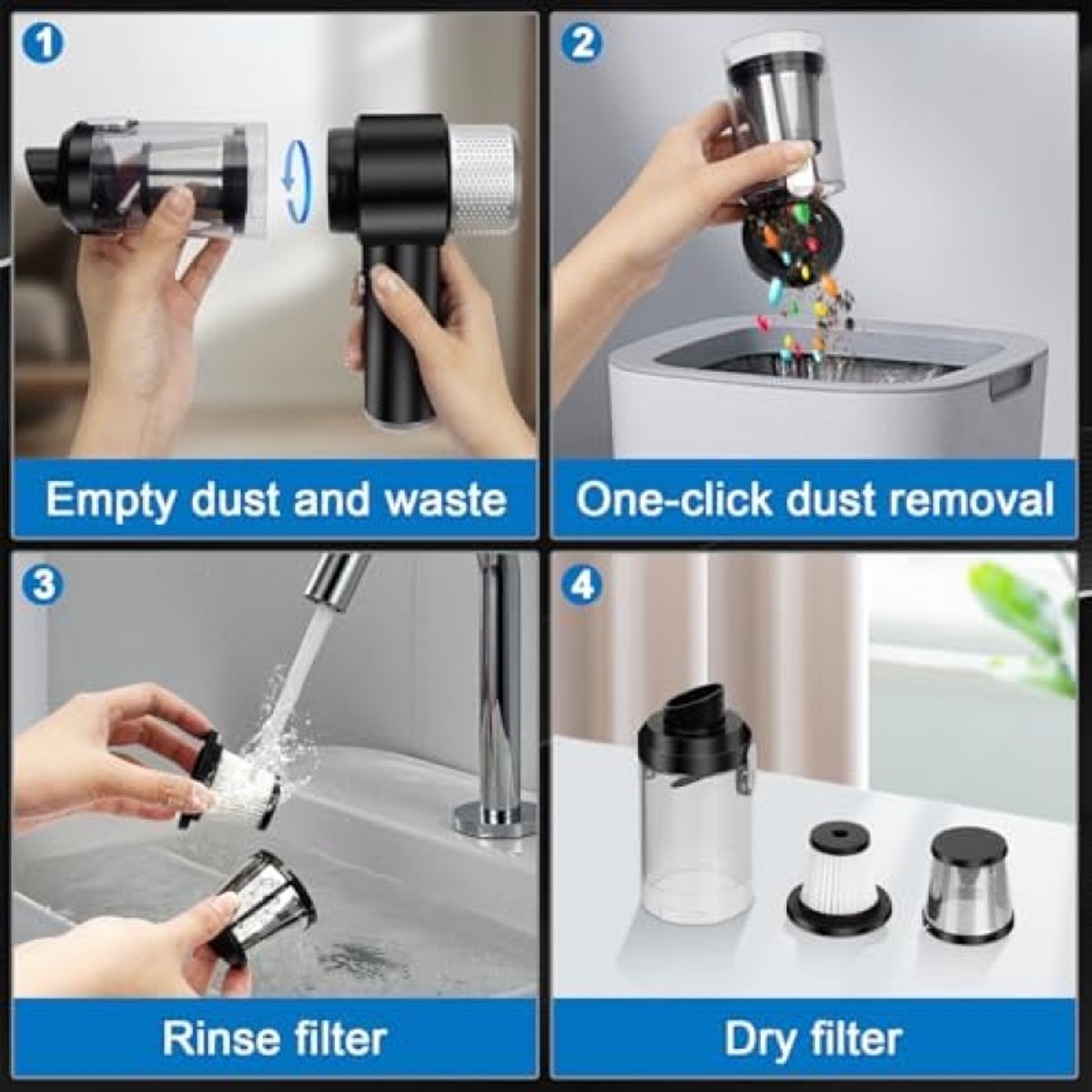 1
Empty dust and waste

2
One-click dust removal

3
Rinse filter

4
Dry filter