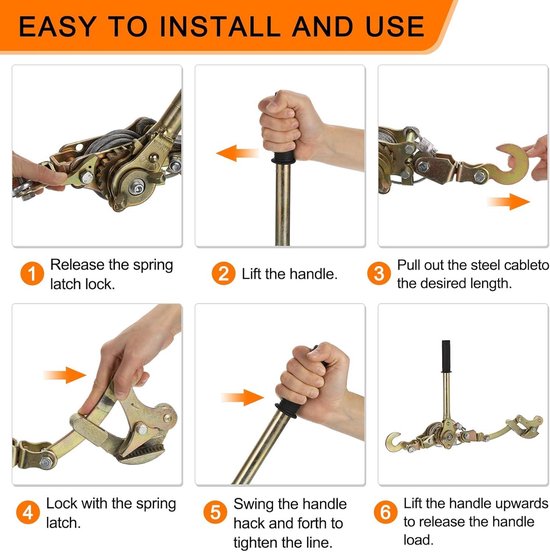 EASY TO INSTALL AND USE

1 Release the spring latch lock.

2 Lift the handle.

3 Pull out the steel cableto the desired length.

4 Lock with the spring latch.

5 Swing the handle hack and forth to tighten the line.

6 Lift the handle upwards to release the handle load.