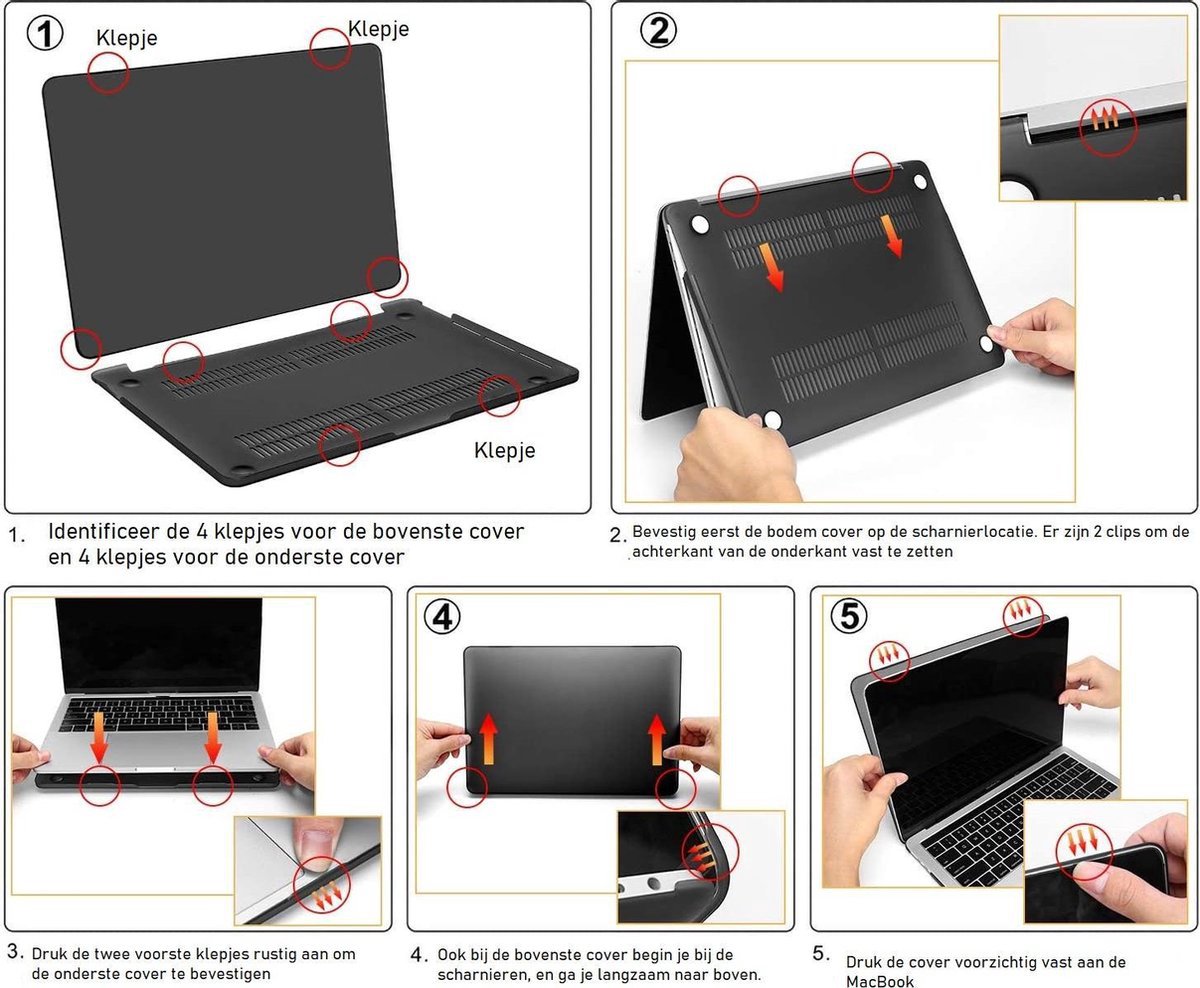 ① Klepje Klepje

Klepje

1. Identificeer de 4 klepjes voor de bovenste cover en 4 klepjes voor de onderste cover

②

2. Bevestig eerst de bodem cover op de scharnierlocatie. Er zijn 2 clips om de achterkant van de onderkant vast te zetten

3. Druk de twee voorste klepjes rustig aan om de onderste cover te bevestigen

④

4. Ook bij de bovenste cover begin je bij de scharnieren, en ga je langzaam naar boven.

⑤

5. Druk de cover voorzichtig vast aan de MacBook