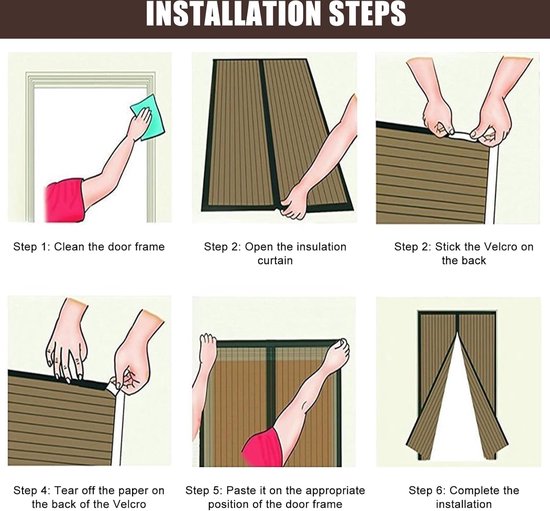 INSTALLATION STEPS

Step 1: Clean the door frame

Step 2: Open the insulation curtain

Step 2: Stick the Velcro on the back

Step 4: Tear off the paper on the back of the Velcro

Step 5: Paste it on the appropriate position of the door frame

Step 6: Complete the installation