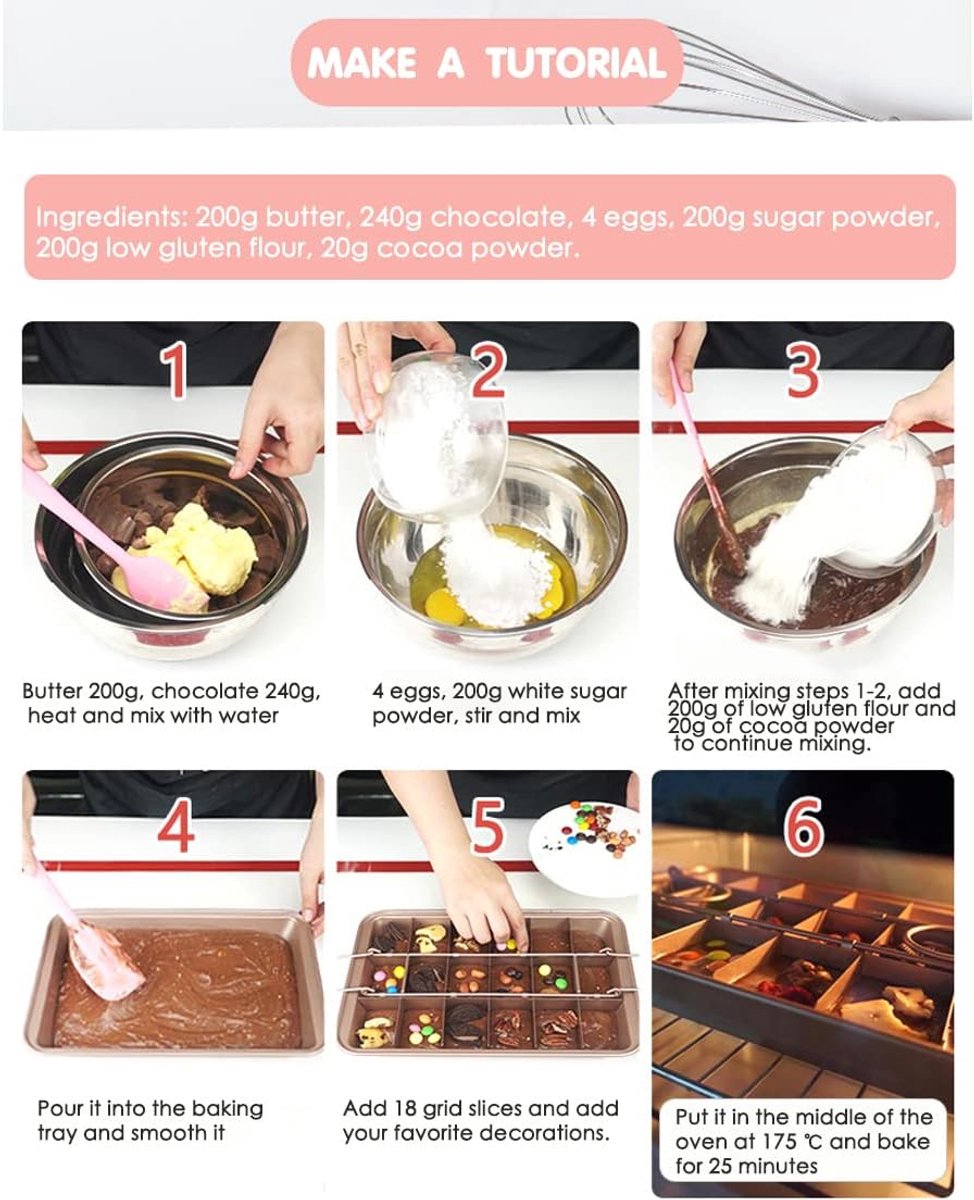 MAKE A TUTORIAL

Ingredients: 200g butter, 240g chocolate, 4 eggs, 200g sugar powder, 200g low gluten flour, 20g cocoa powder.

1

Butter 200g, chocolate 240g, heat and mix with water

2

4 eggs, 200g white sugar powder, stir and mix

3

After mixing steps 1-2, add 200g of low gluten flour and 20g of cocoa powder to continue mixing.

4

Pour it into the baking tray and smooth it

5

Add 18 grid slices and add your favorite decorations.

6

Put it in the middle of the oven at 175 ℃ and bake for 25 minutes