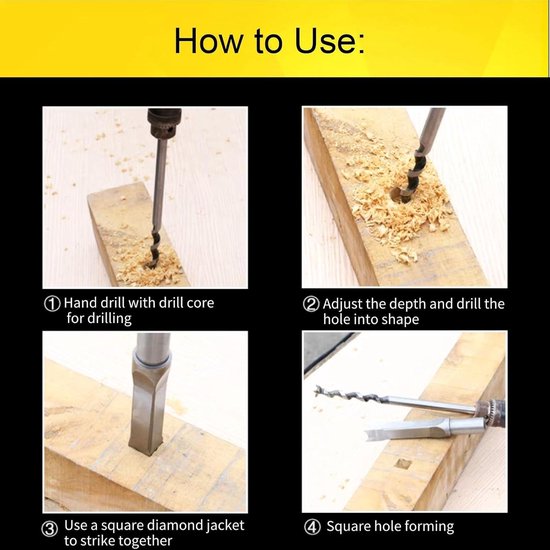 How to Use:

① Hand drill with drill core for drilling

② Adjust the depth and drill the hole into shape

③ Use a square diamond jacket to strike together

④ Square hole forming