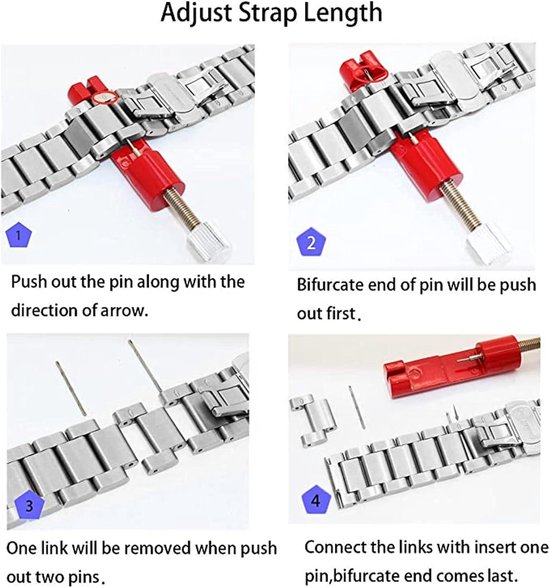 Adjust Strap Length

1

Push out the pin along with the direction of arrow.

2

Bifurcate end of pin will be push out first.

3

One link will be removed when push out two pins.

4

Connect the links with insert one pin,bifurcate end comes last.