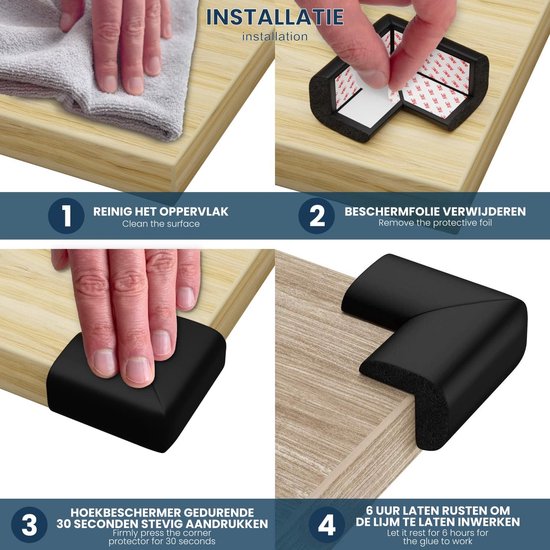 INSTALLATIE
installation

1 REINIG HET OPPERVLAK
Clean the surface

2 BESCHERMFOLIE VERWIJDEREN
Remove the protective foil

3 HOEKBESCHERMER GEDURENDE 30 SECONDEN STEVIG AANDRUKKEN
Firmly press the corner protector for 30 seconds

4 6 UUR LATEN RUSTEN OM DE LIJM TE LATEN INWERKEN
Let it rest for 6 hours for the glue to work