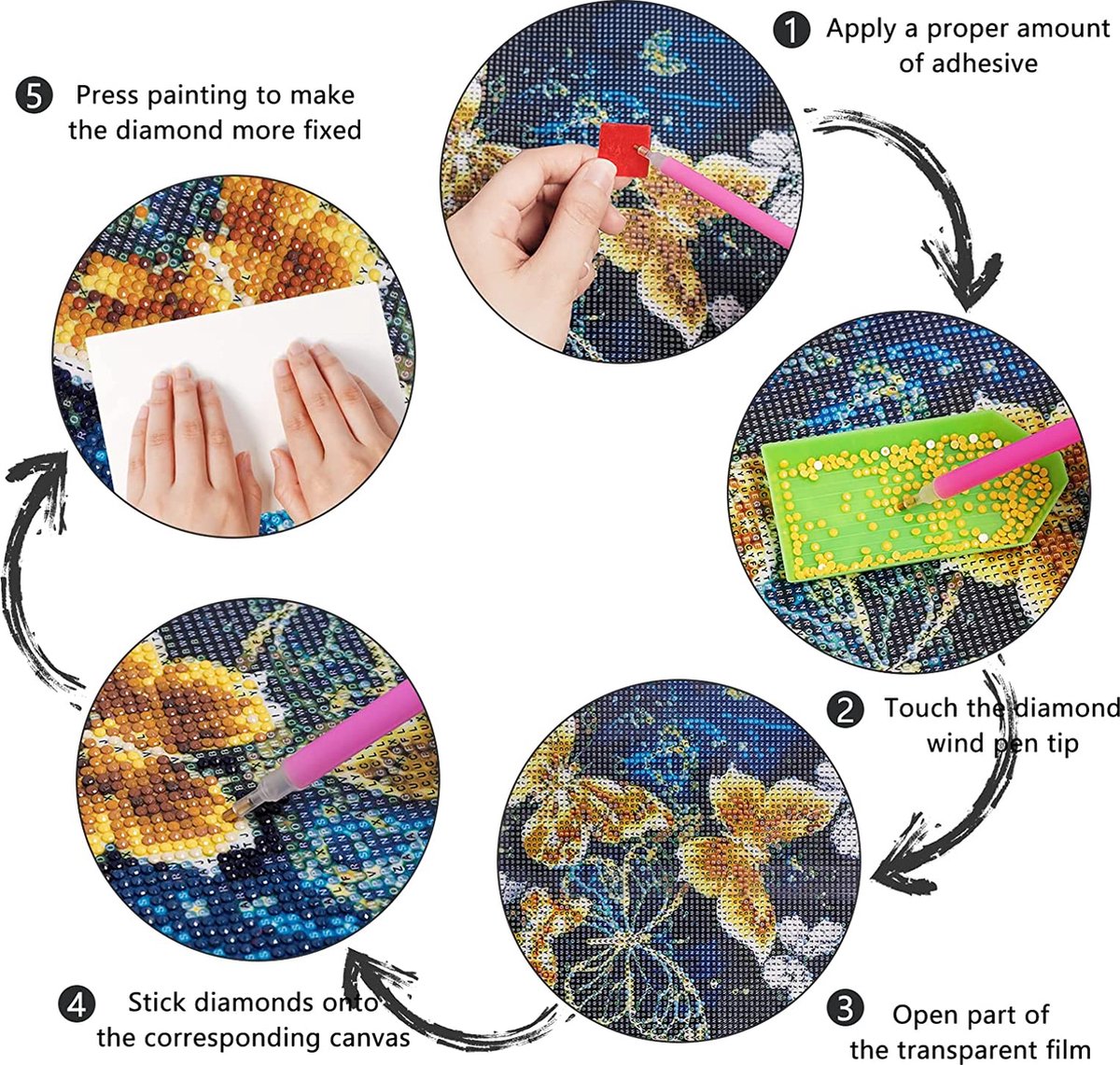 1 Apply a proper amount of adhesive

2 Touch the diamond wind pen tip

3 Open part of the transparent film

4 Stick diamonds onto the corresponding canvas

5 Press painting to make the diamond more fixed