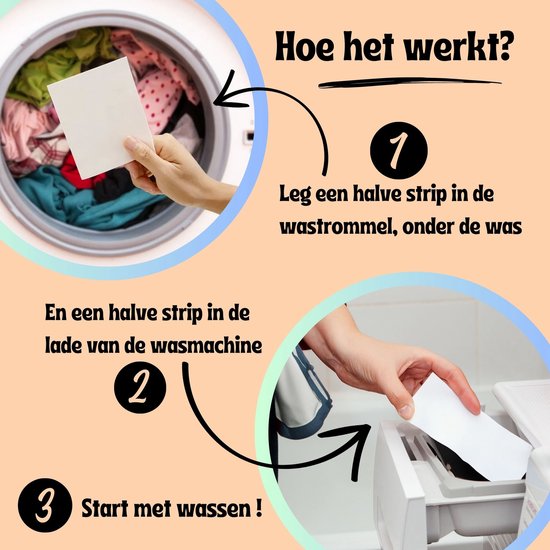 Hoe het werkt?

1

Leg een halve strip in de wastrommel, onder de was

En een halve strip in de lade van de wasmachine

2

3 Start met wassen !