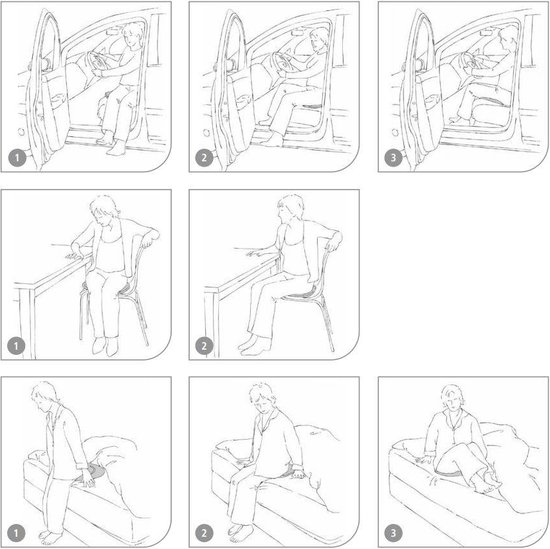 1

2

3

1

2

1

2

3