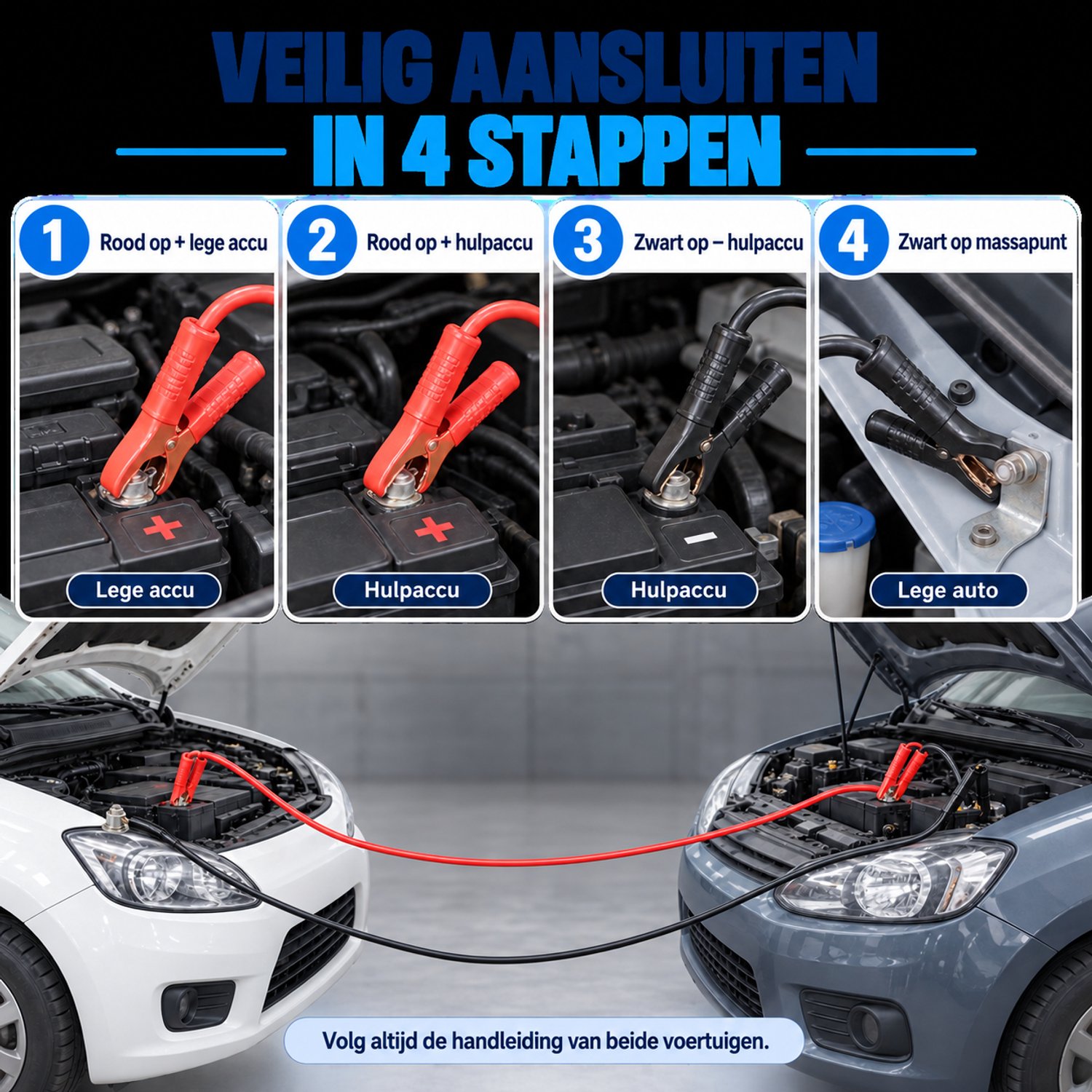 VEILIG AANSLUITEN

IN 4 STAPPEN

1 Rood op + lege accu

Lege accu

2 Rood op + hulpaccu

Hulpaccu

3 Zwart op – hulpaccu

Hulpaccu

4 Zwart op massapunt

Lege auto

Volg altijd de handleiding van beide voertuigen.