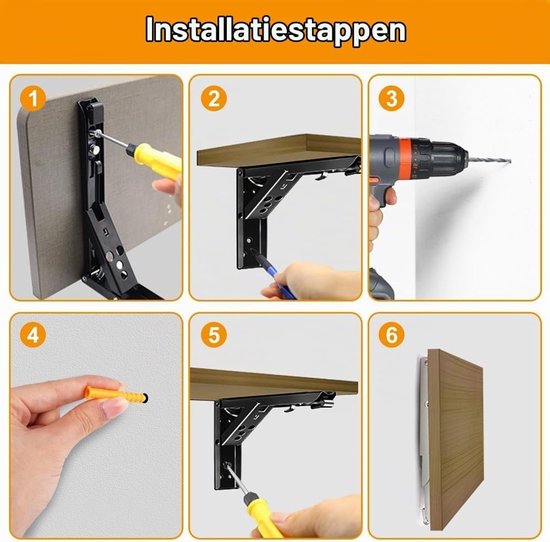 Installatiestappen

1

2

3

4

5

6