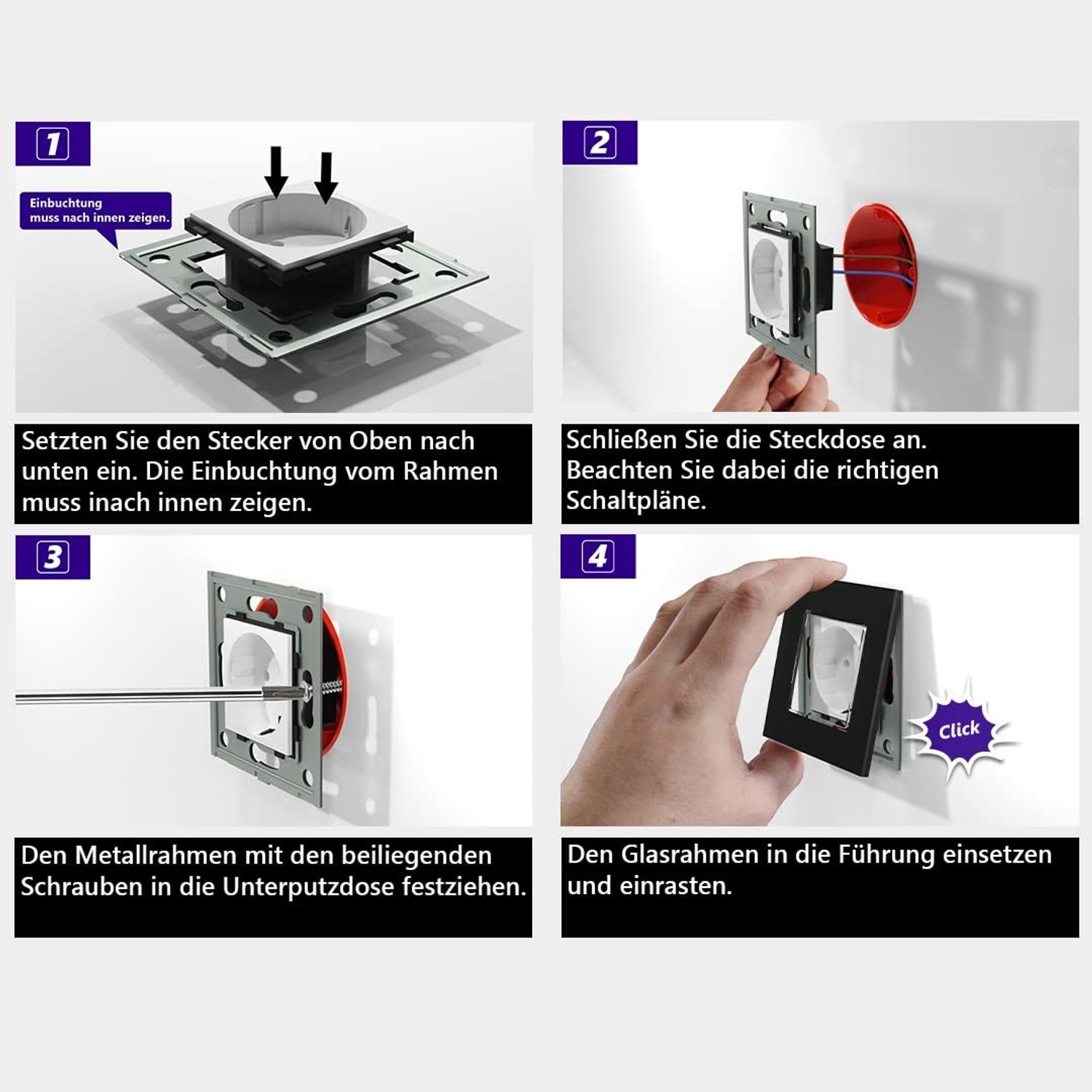 1

Einbuchtung muss nach innen zeigen.

Setzten Sie den Stecker von Oben nach unten ein. Die Einbuchtung vom Rahmen muss inach innen zeigen.

2

Schließen Sie die Steckdose an. Beachten Sie dabei die richtigen Schaltpläne.

3

Den Metallrahmen mit den beiliegenden Schrauben in die Unterputzdose festziehen.

4

Click

Den Glasrahmen in die Führung einsetzen und einrasten.