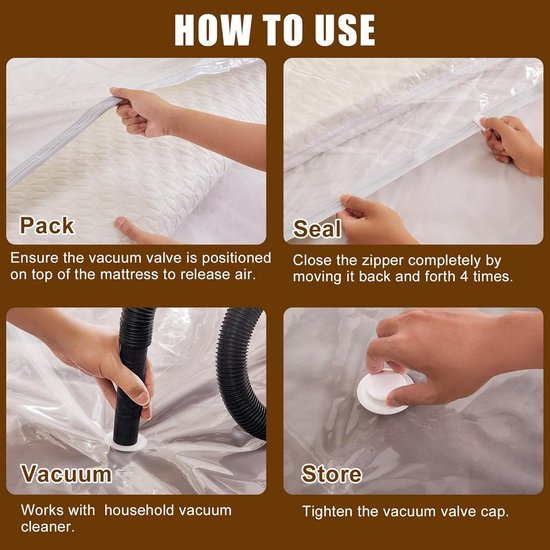 HOW TO USE

Pack

Ensure the vacuum valve is positioned on top of the mattress to release air.

Seal

Close the zipper completely by moving it back and forth 4 times.

Vacuum

Works with household vacuum cleaner.

Store

Tighten the vacuum valve cap.