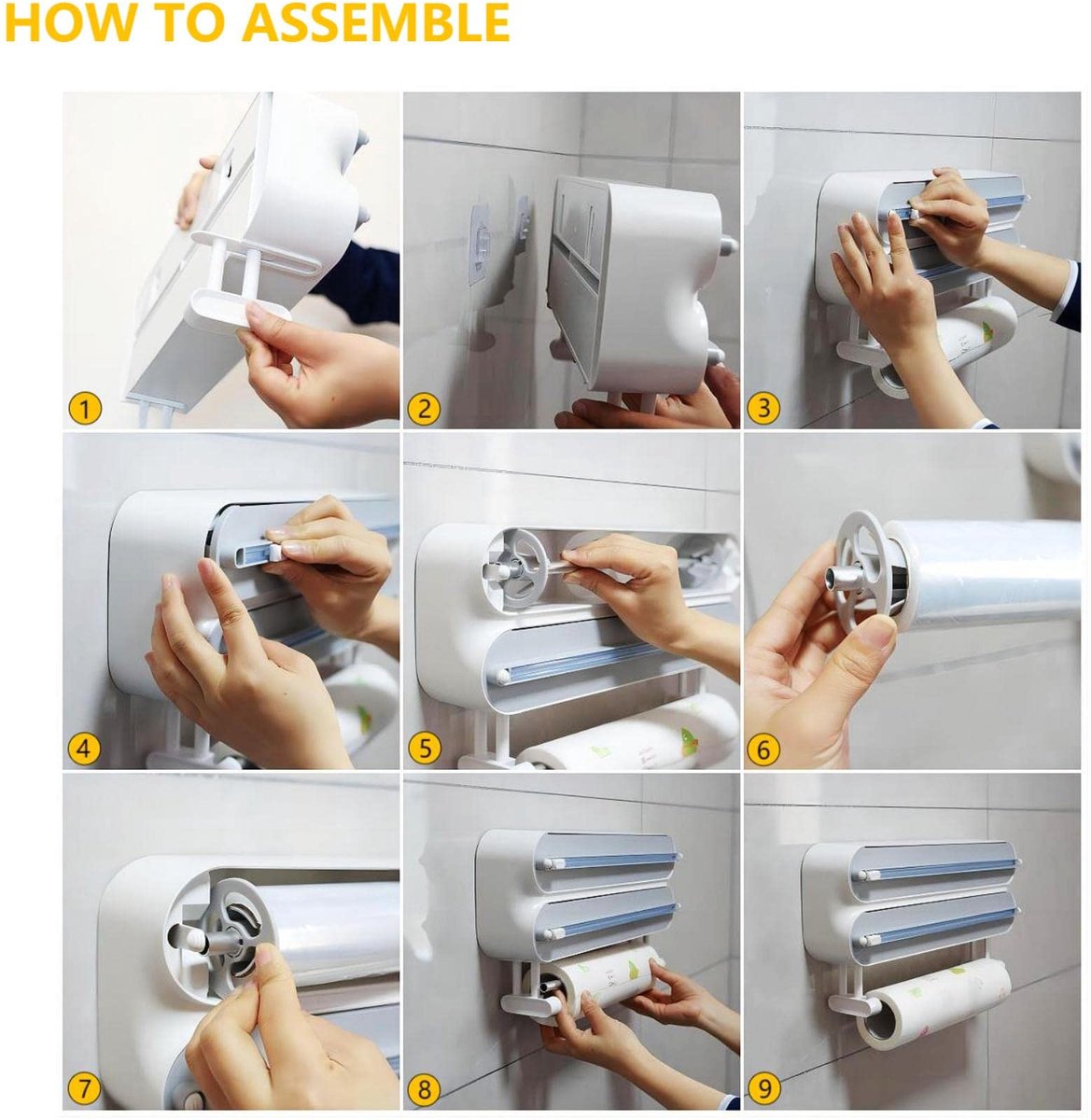 HOW TO ASSEMBLE

1

2

3

4

5

6

7

8

9