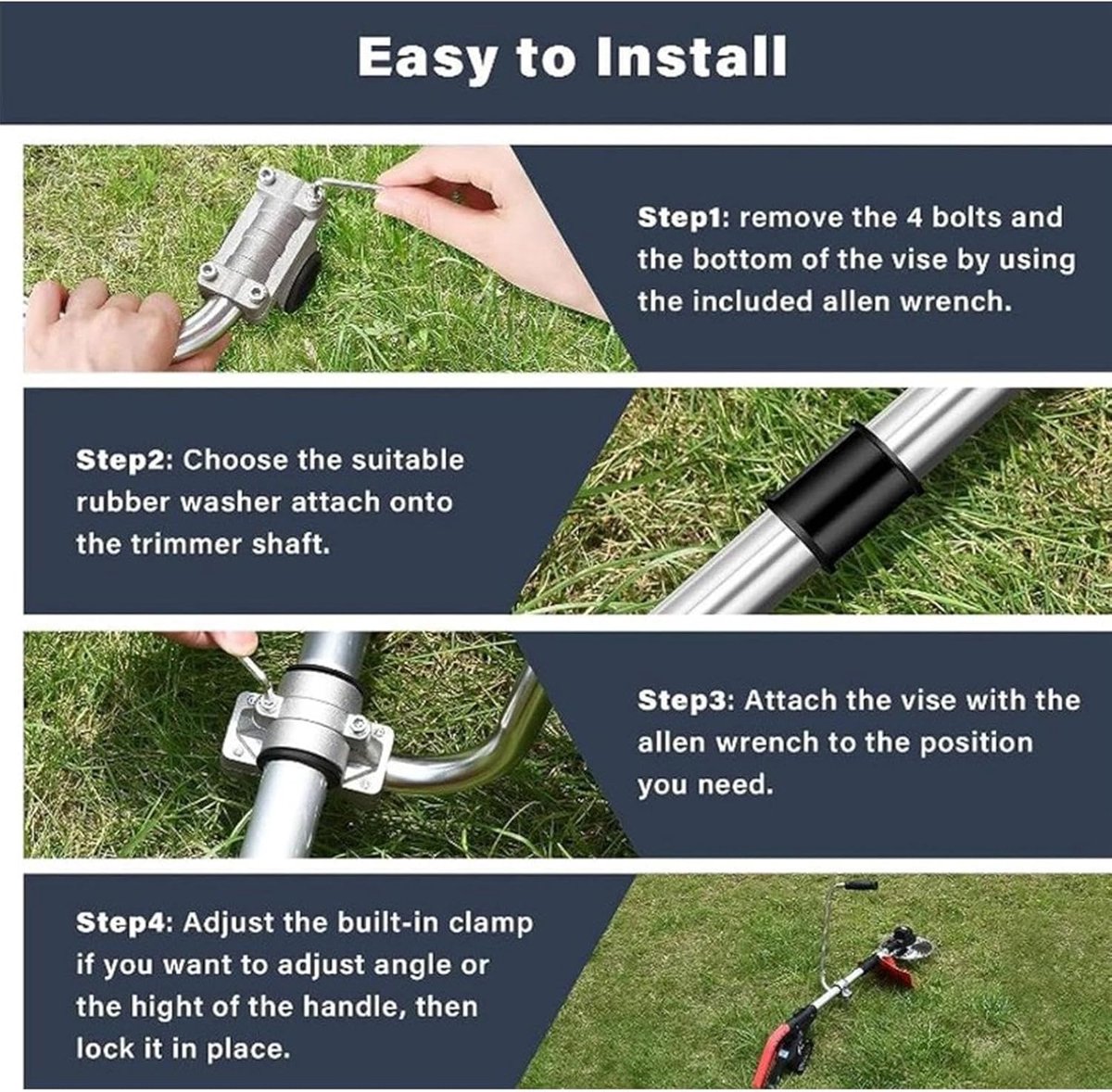 Easy to Install

Step1: remove the 4 bolts and the bottom of the vise by using the included allen wrench.

Step2: Choose the suitable rubber washer attach onto the trimmer shaft.

Step3: Attach the vise with the allen wrench to the position you need.

Step4: Adjust the built-in clamp if you want to adjust angle or the hight of the handle, then lock it in place.