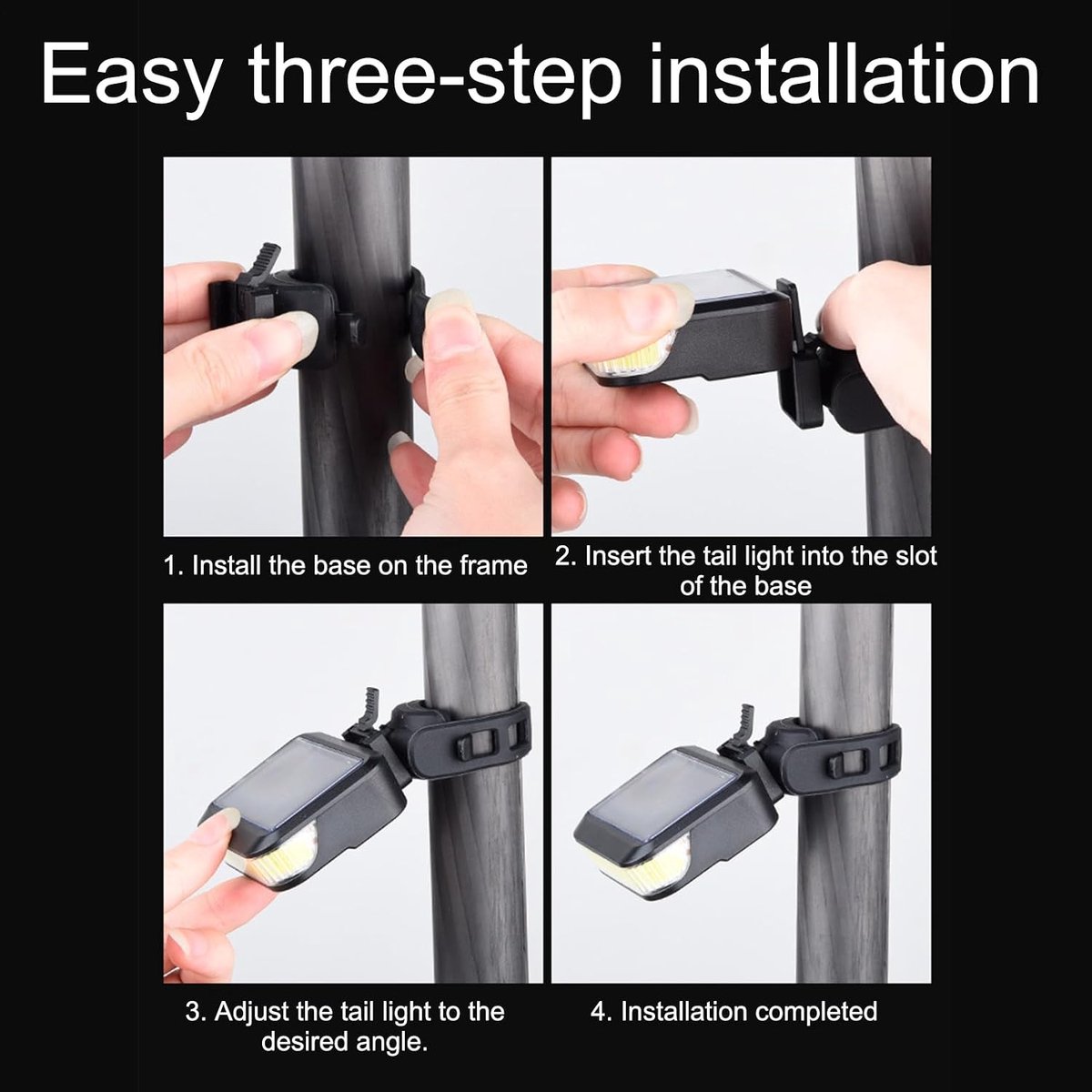 Easy three-step installation

1. Install the base on the frame

2. Insert the tail light into the slot of the base

3. Adjust the tail light to the desired angle.

4. Installation completed