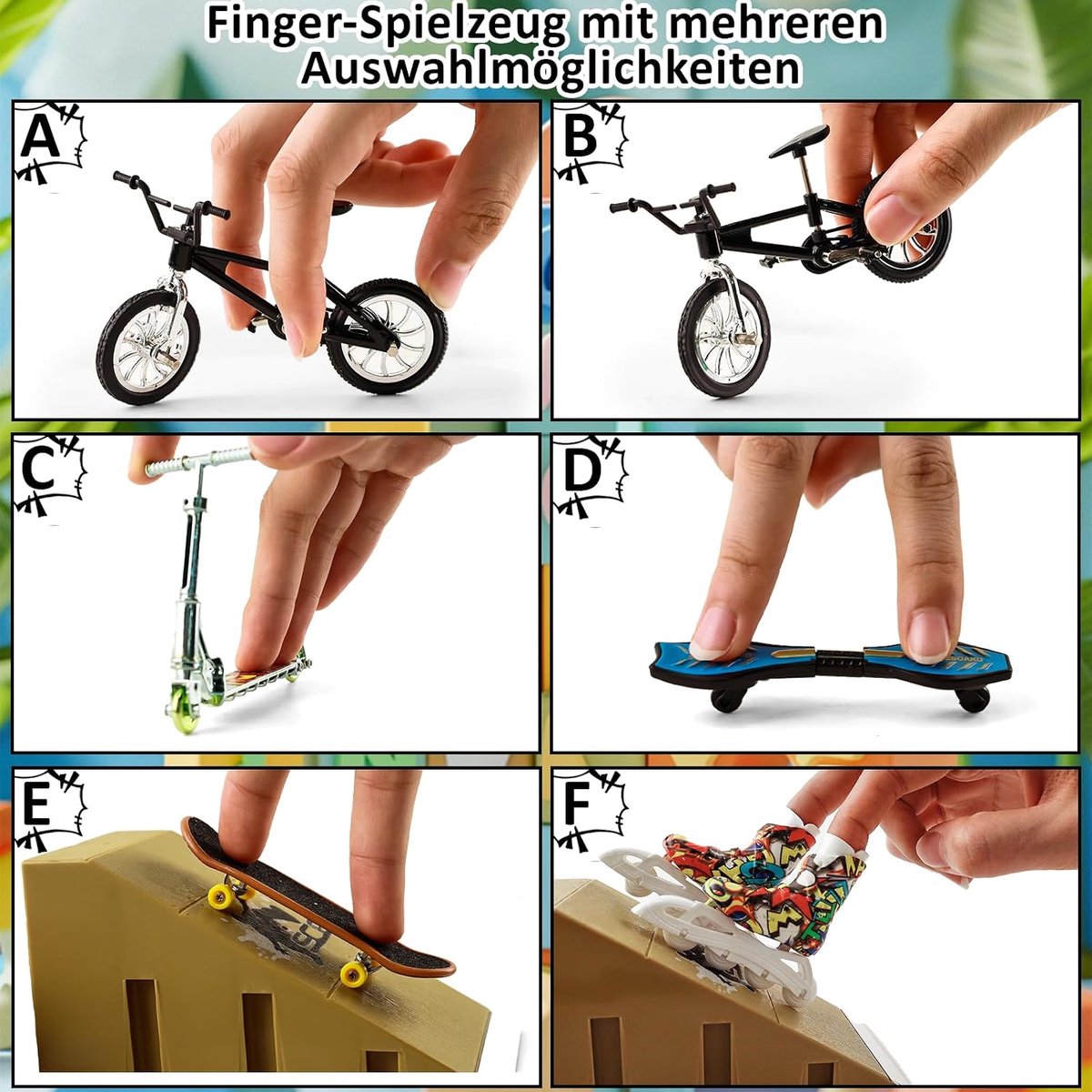 Finger-Spielzeug mit mehreren Auswahlmöglichkeiten

A

B

C

D

E

F